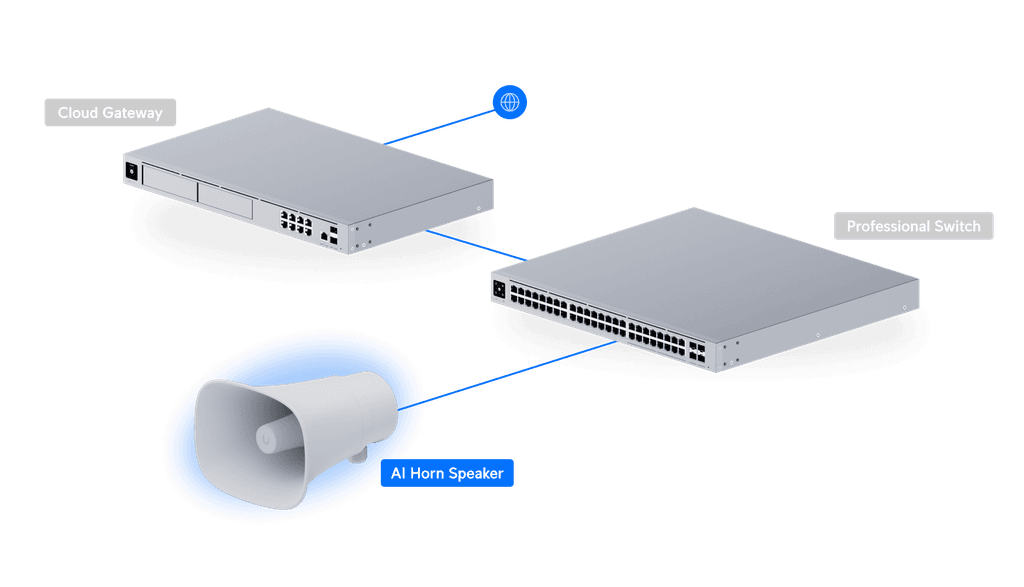 Cloud Gateway

Professional Switch

AI Horn Speaker