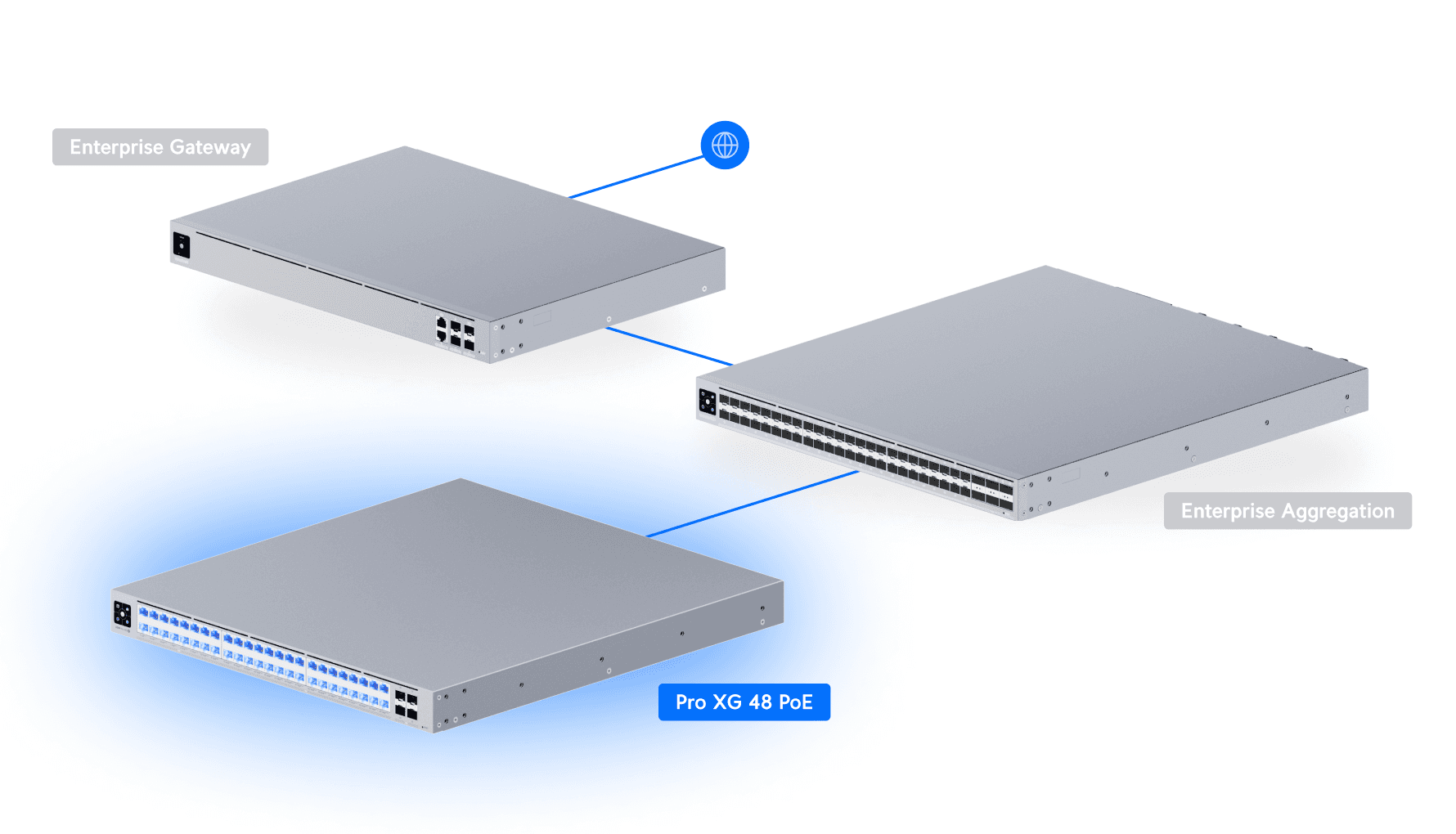 Enterprise Gateway

Enterprise Aggregation

Pro XG 48 PoE