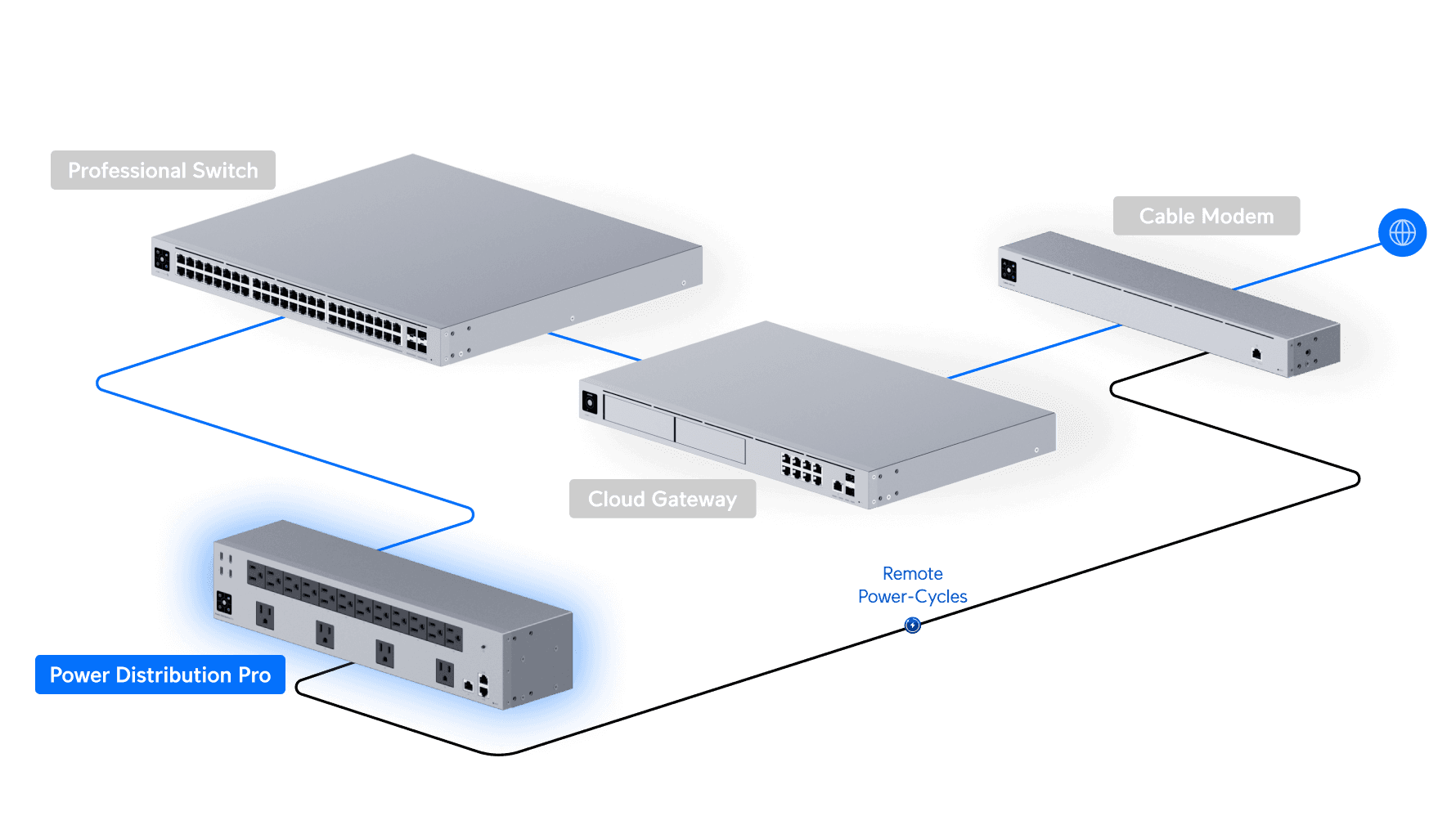 Professional Switch

Cable Modem

Cloud Gateway

Remote Power-Cycles

Power Distribution Pro