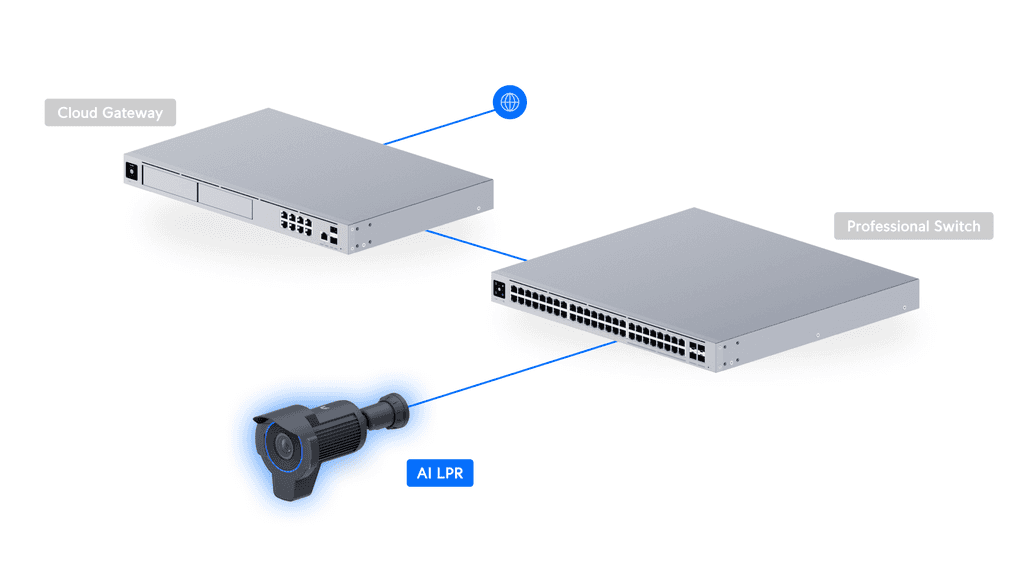 Cloud Gateway

Professional Switch

AI LPR