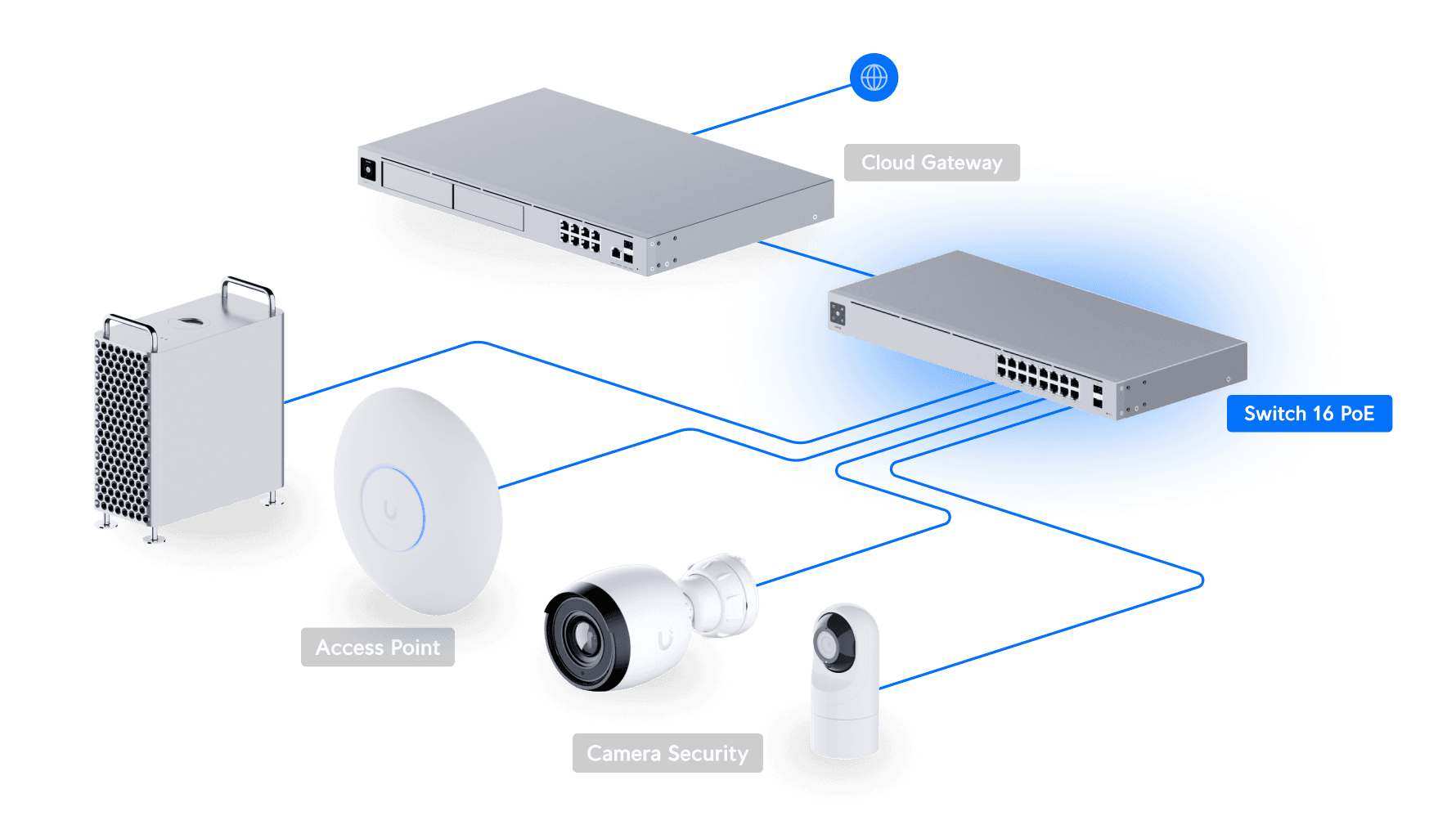 Cloud Gateway

Switch 16 PoE

Access Point

Camera Security