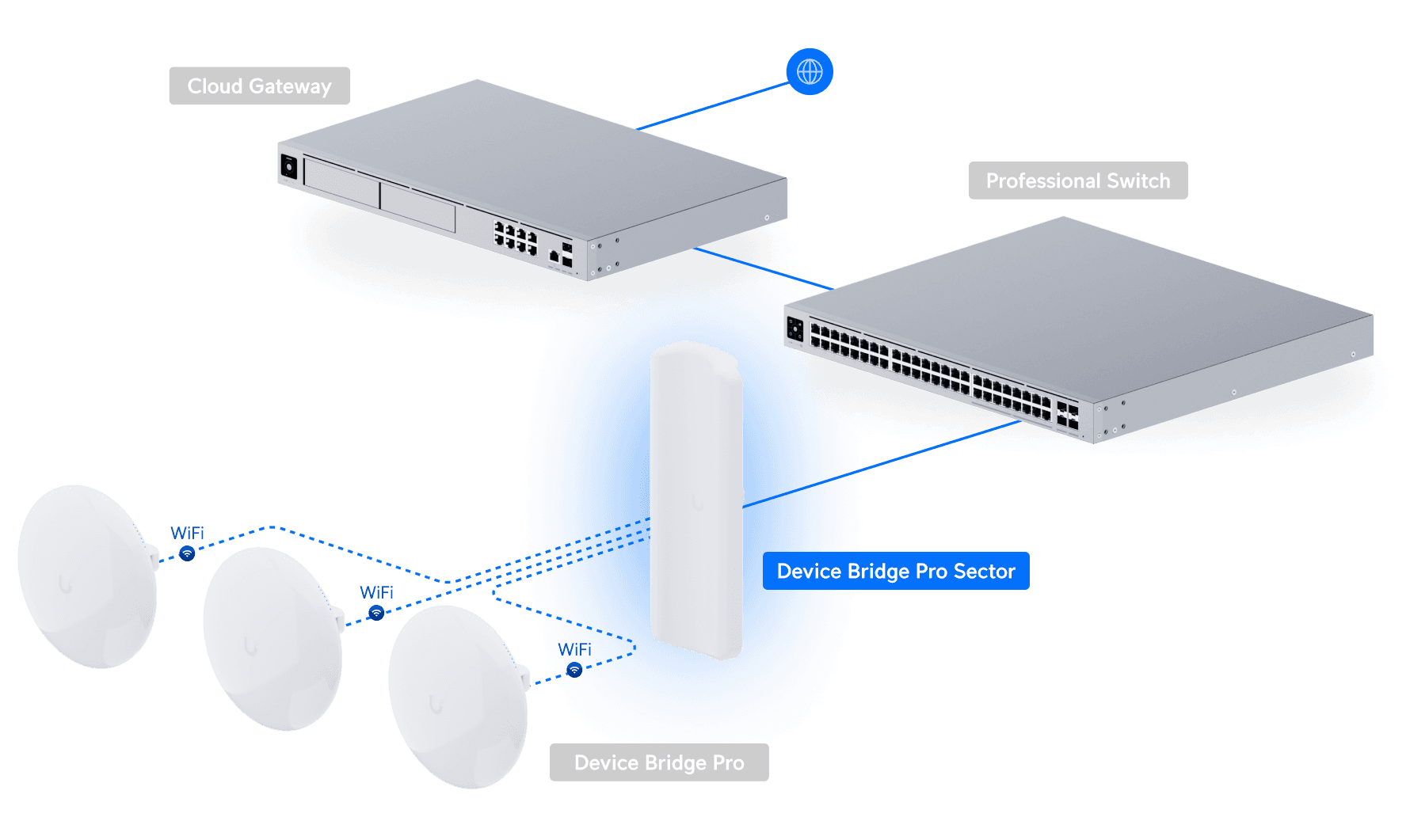 Cloud Gateway

Professional Switch

WiFi

WiFi

WiFi

Device Bridge Pro Sector

Device Bridge Pro