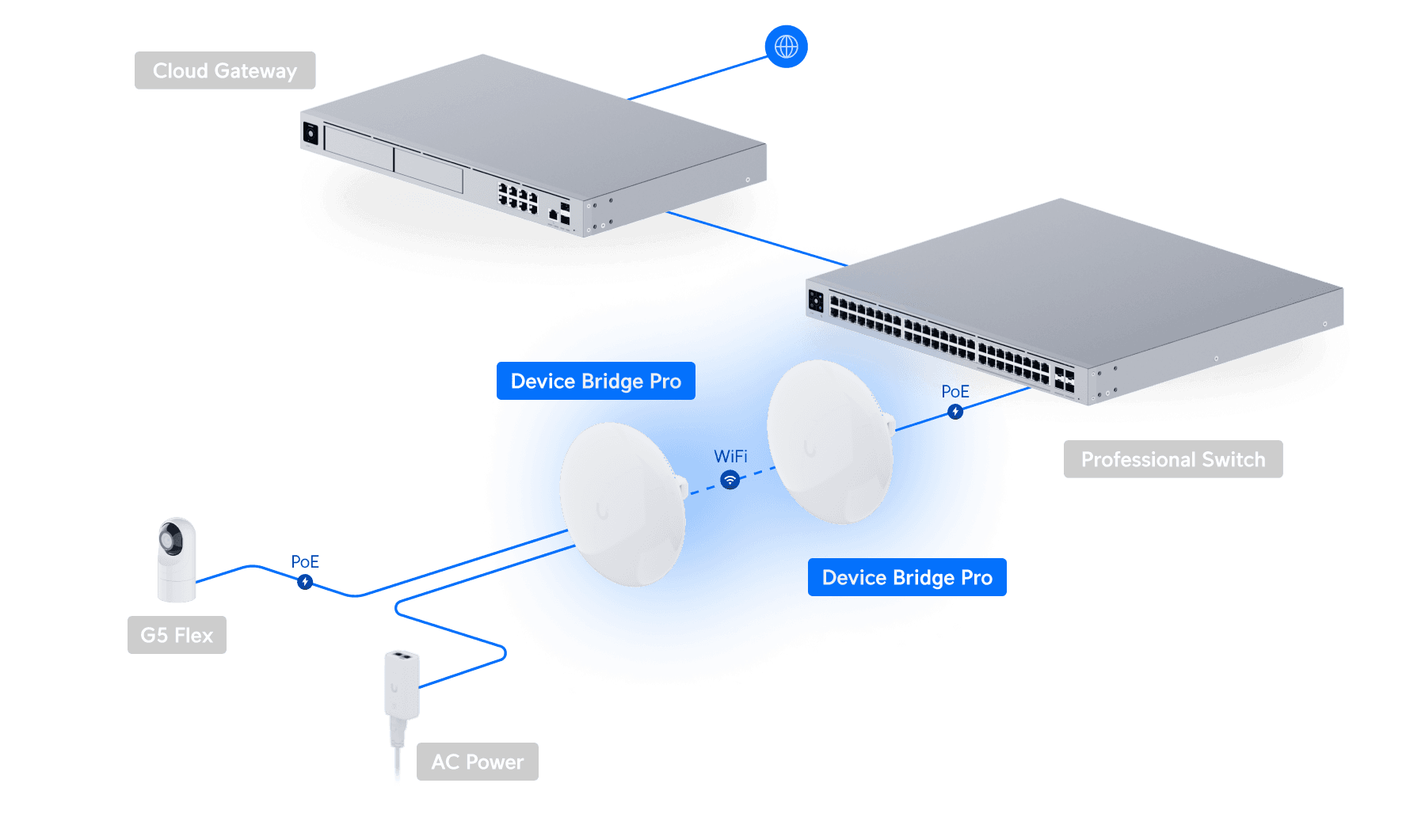 Cloud Gateway

Device Bridge Pro

PoE

Professional Switch

WiFi

PoE

Device Bridge Pro

G5 Flex

AC Power