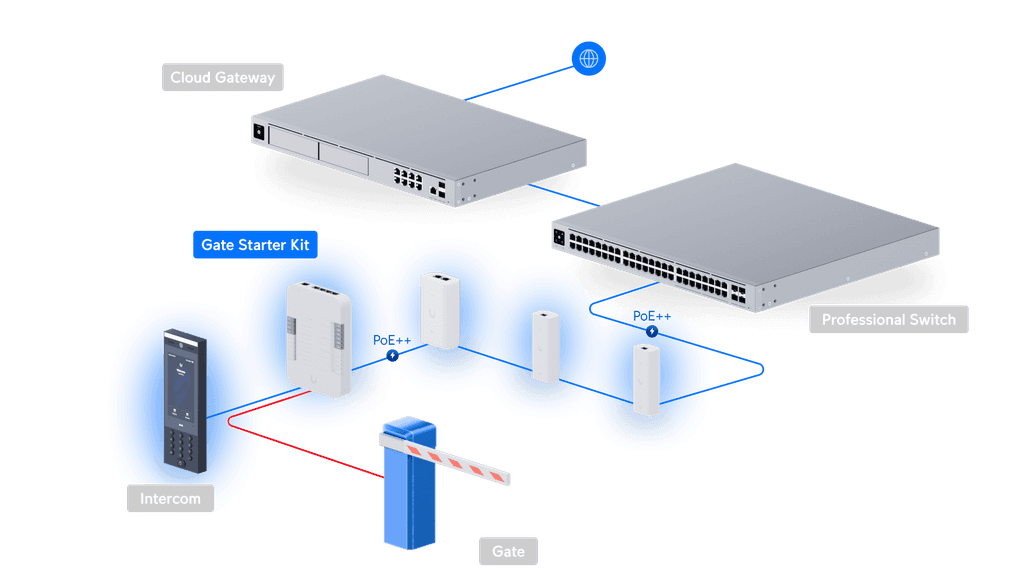 Cloud Gateway

Gate Starter Kit

PoE++

PoE++

Professional Switch

Intercom

Gate