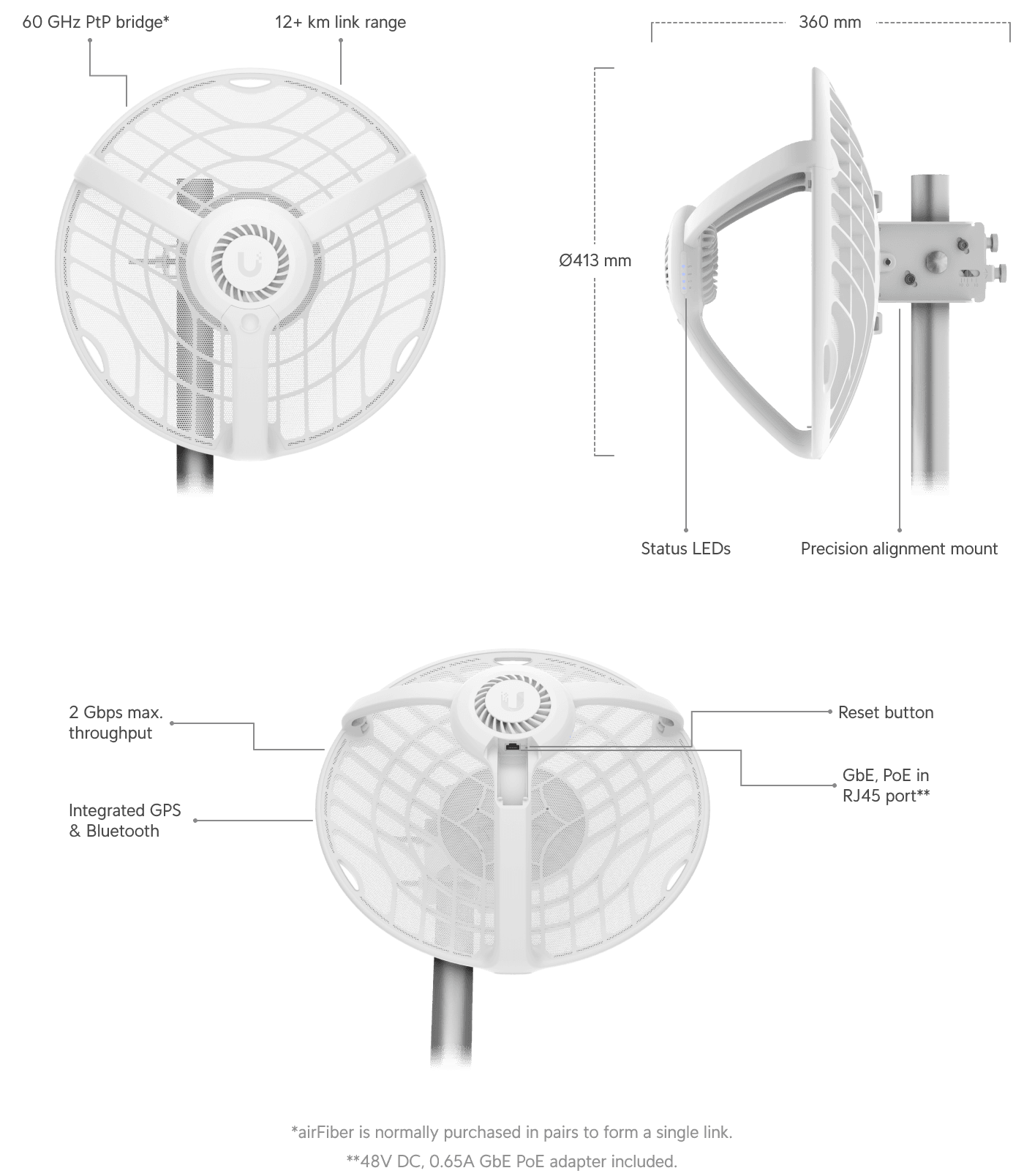 60 GHz PtP bridge*

12+ km link range

360 mm

Ø413 mm

Status LEDs

Precision alignment mount

2 Gbps max. throughput

Integrated GPS & Bluetooth

Reset button

GbE, PoE in RJ45 port**

*airFiber is normally purchased in pairs to form a single link.

**48V DC, 0.65A GbE PoE adapter included.