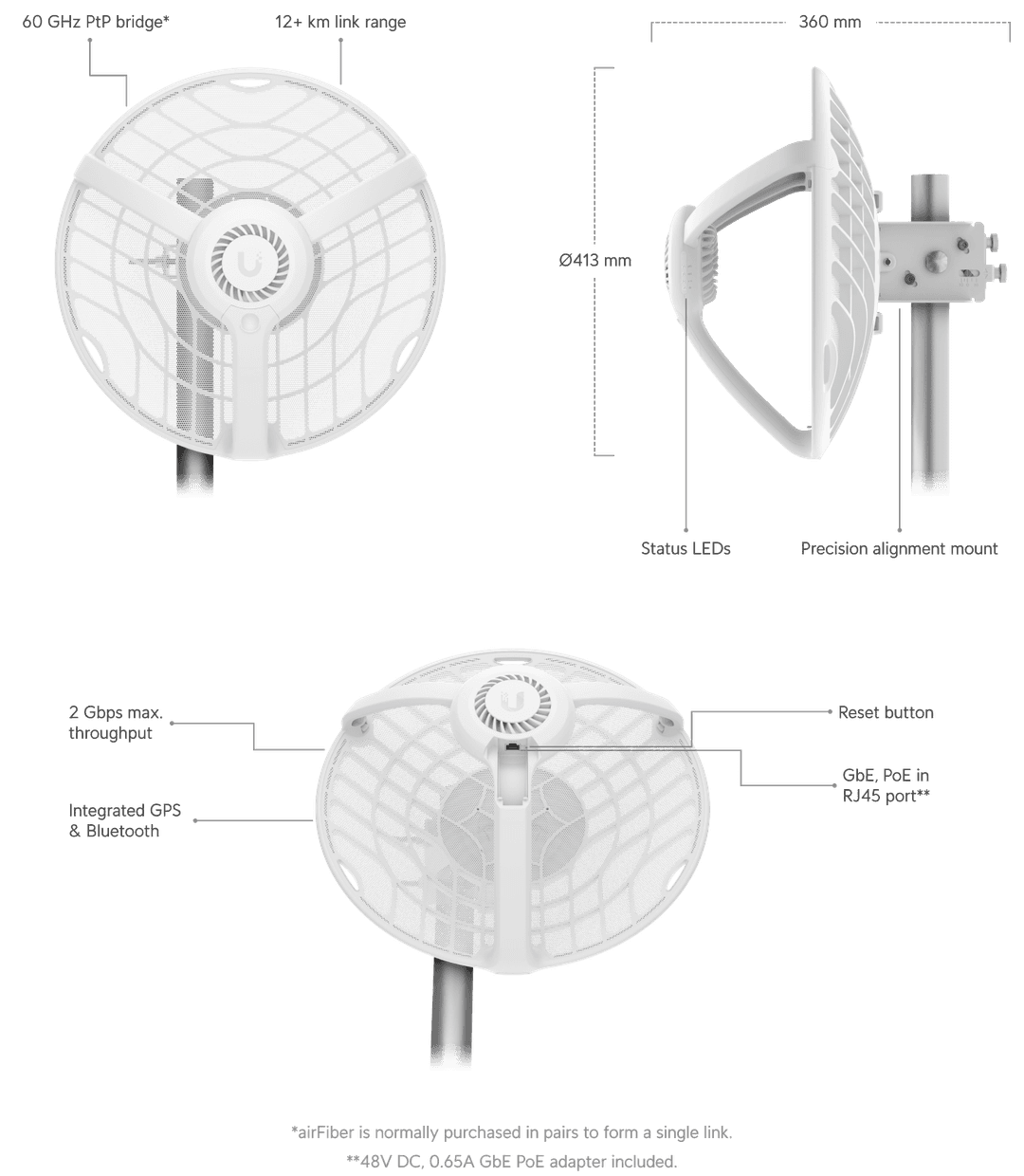 60 GHz PtP bridge*

12+ km link range

360 mm

Ø413 mm

Status LEDs

Precision alignment mount

2 Gbps max. throughput

Integrated GPS & Bluetooth

Reset button

GbE, PoE in RJ45 port**

*airFiber is normally purchased in pairs to form a single link.

**48V DC, 0.65A GbE PoE adapter included.