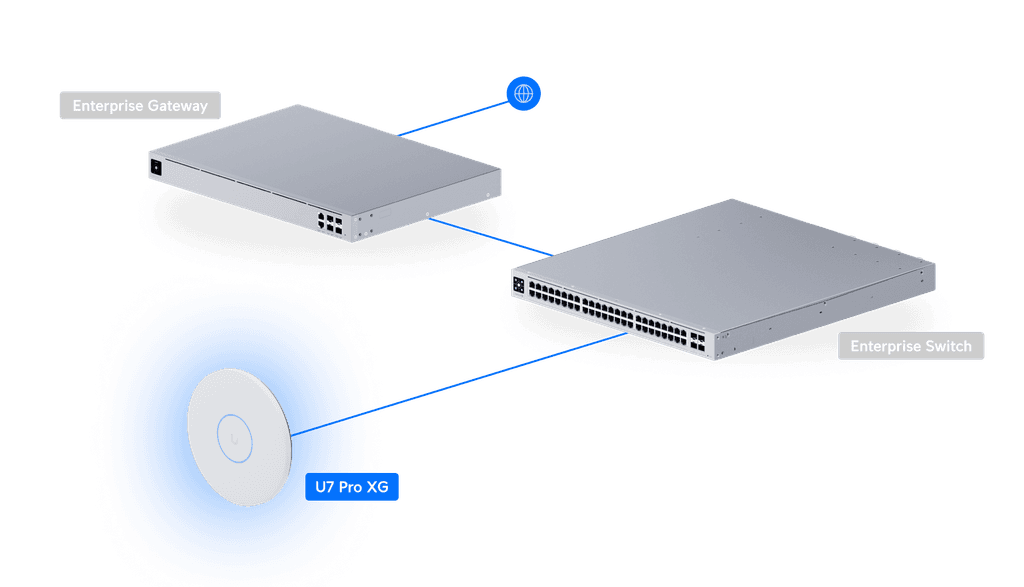 Enterprise Gateway

Enterprise Switch

U7 Pro XG