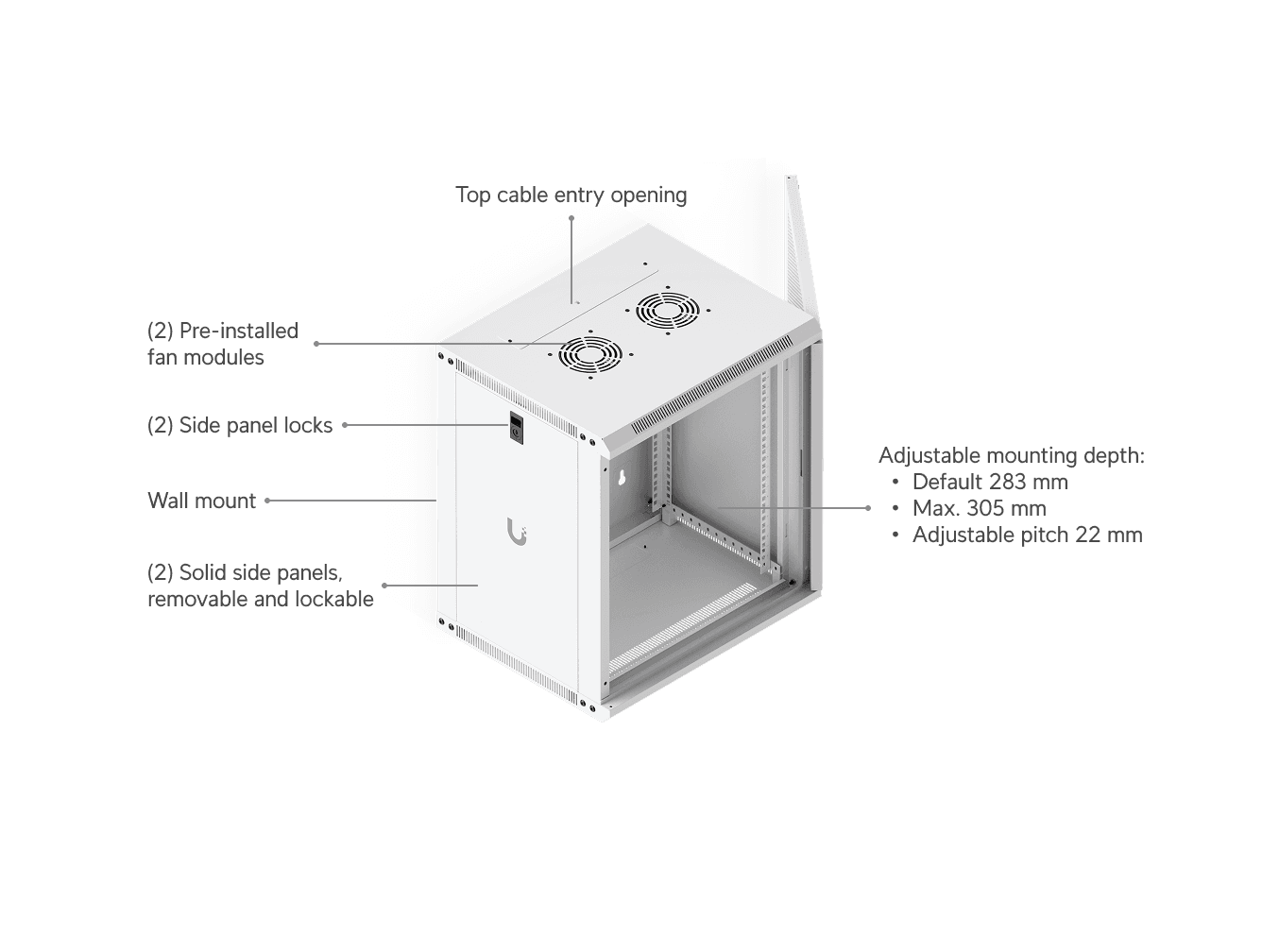 Top cable entry opening

(2) Pre-installed fan modules

(2) Side panel locks

Wall mount

(2) Solid side panels, removable and lockable

Adjustable mounting depth:
• Default 283 mm
• Max. 305 mm
• Adjustable pitch 22 mm