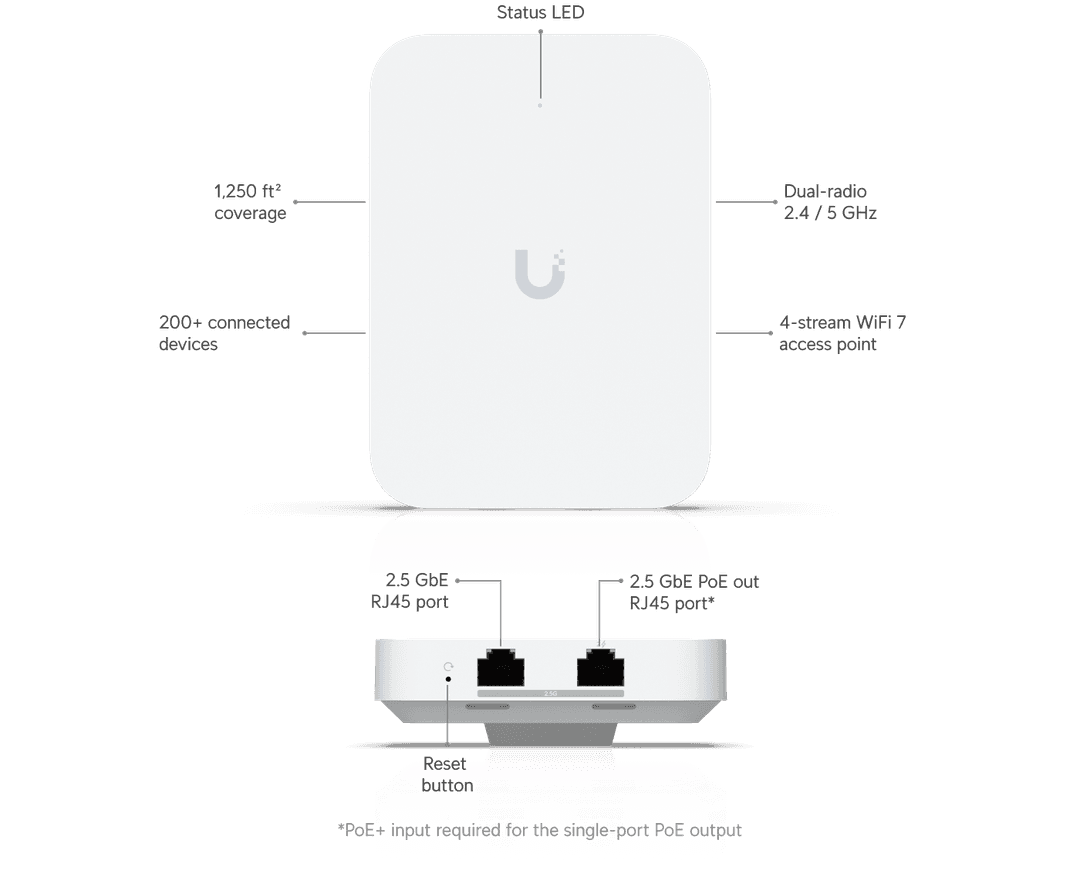 Status LED

1,250 ft²
coverage

Dual-radio
2.4 / 5 GHz

200+ connected
devices

4-stream WiFi 7
access point

2.5 GbE
RJ45 port

2.5 GbE PoE out
RJ45 port*

2.5G

Reset
button

*PoE+ input required for the single-port PoE output