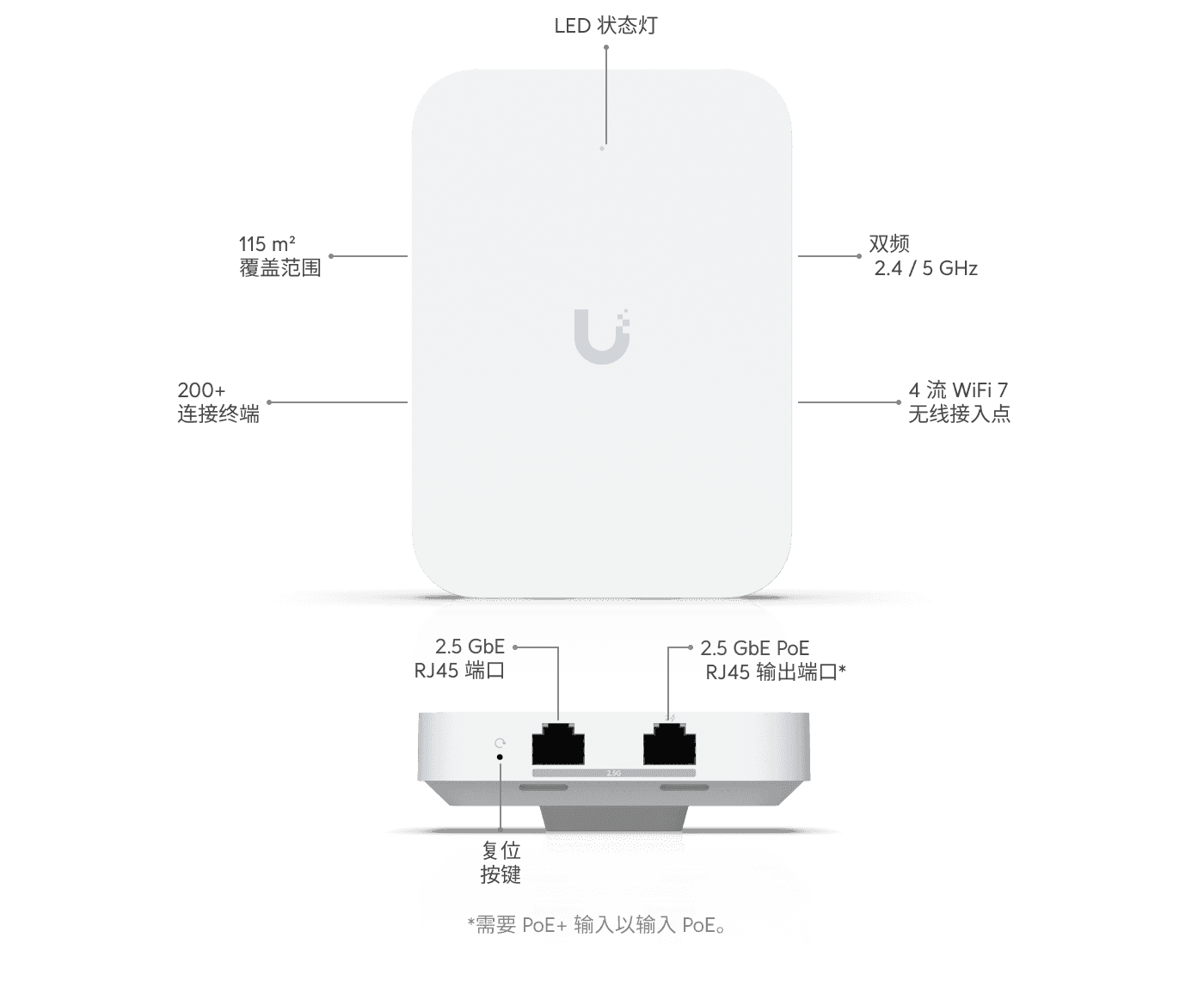 LED 状态灯

115 m²
覆盖范围

双频
2.4 / 5 GHz

200+
连接终端

4 流 WiFi 7
无线接入点

2.5 GbE
RJ45 端口

2.5 GbE PoE
RJ45 输出端口*

2.5G

复位
按键

*需要 PoE+ 输入以输入 PoE。