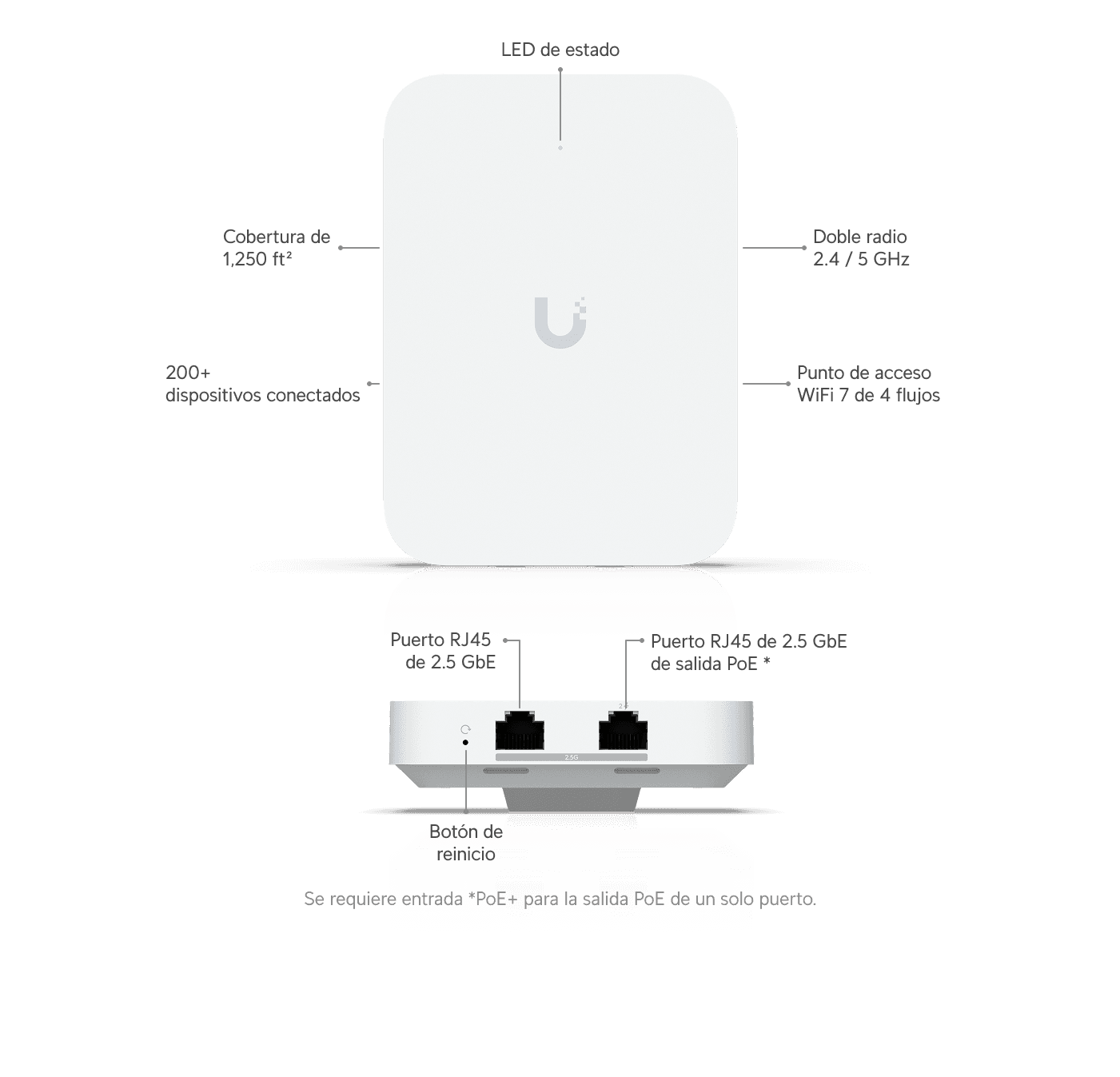 LED de estado

Cobertura de
1,250 ft²

Doble radio
2.4 / 5 GHz

200+
dispositivos conectados

Punto de acceso
WiFi 7 de 4 flujos

Puerto RJ45
de 2.5 GbE

Puerto RJ45 de 2.5 GbE
de salida PoE *

2.5G

Botón de
reinicio

Se requiere entrada *PoE+ para la salida PoE de un solo puerto.