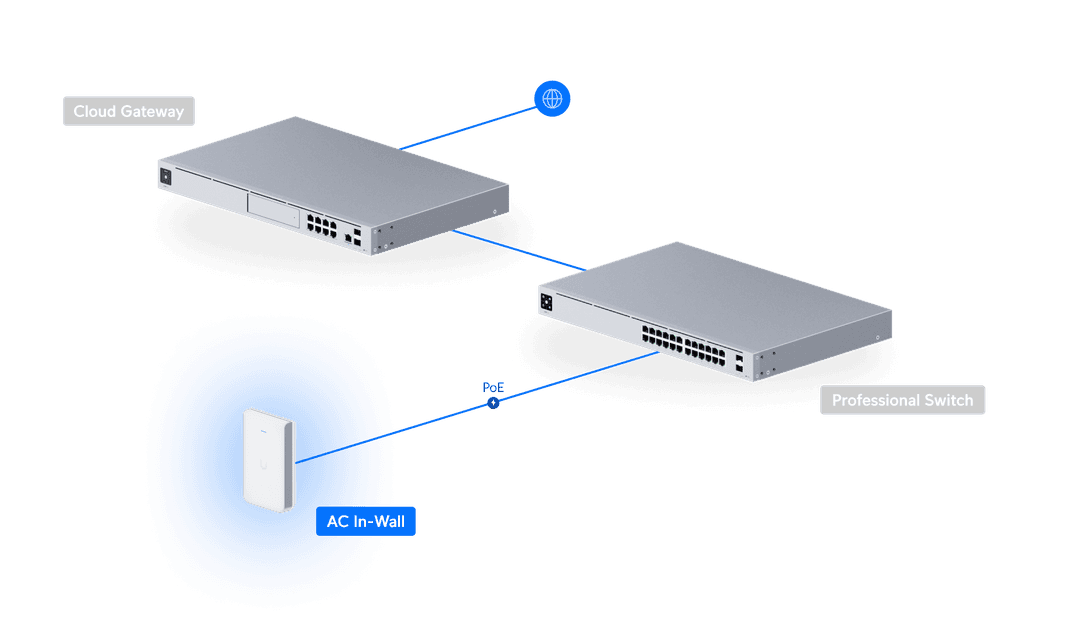 Cloud Gateway

PoE

Professional Switch

AC In-Wall