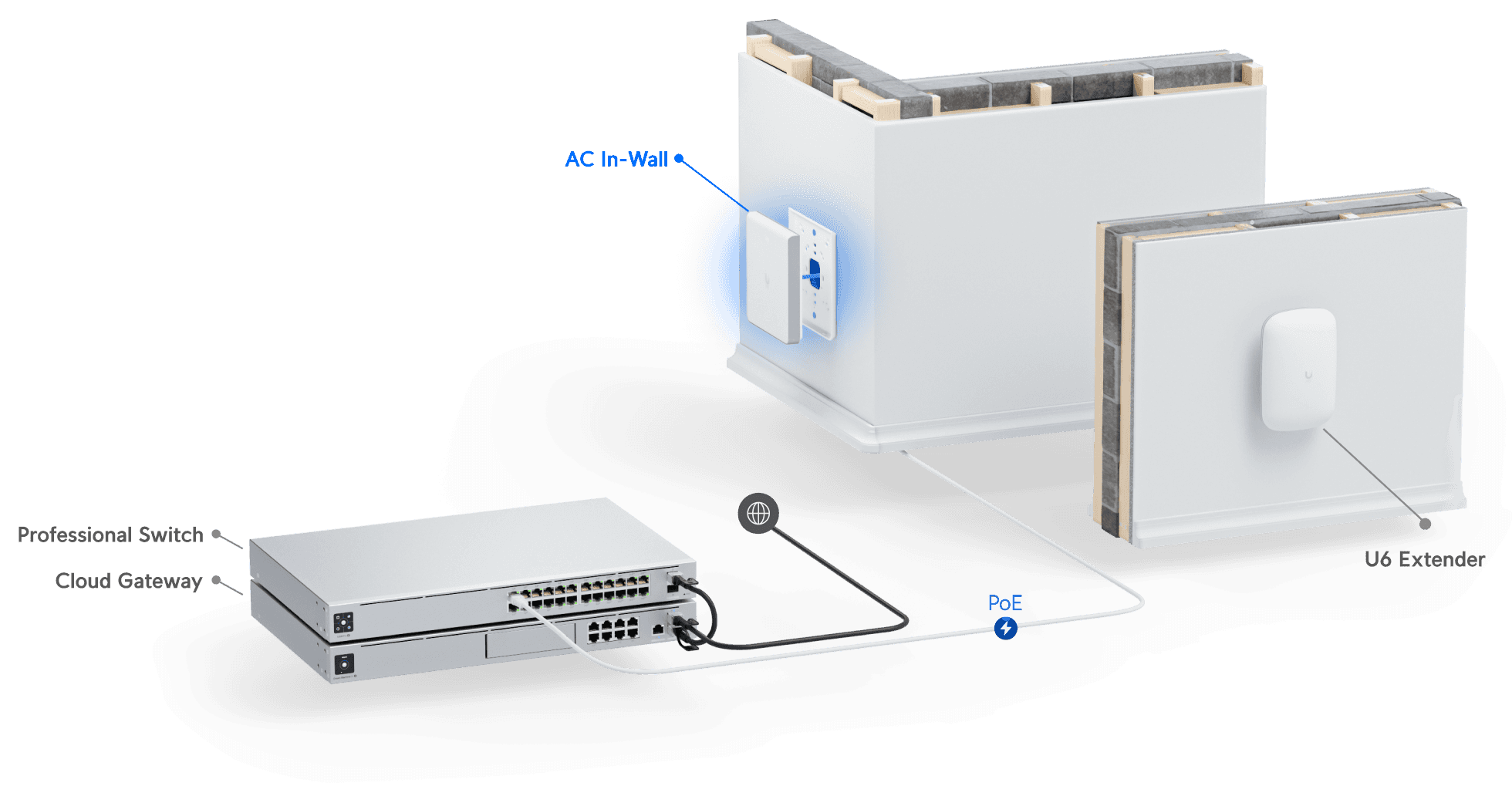 AC In-Wall

Professional Switch

Cloud Gateway

PoE

U6 Extender