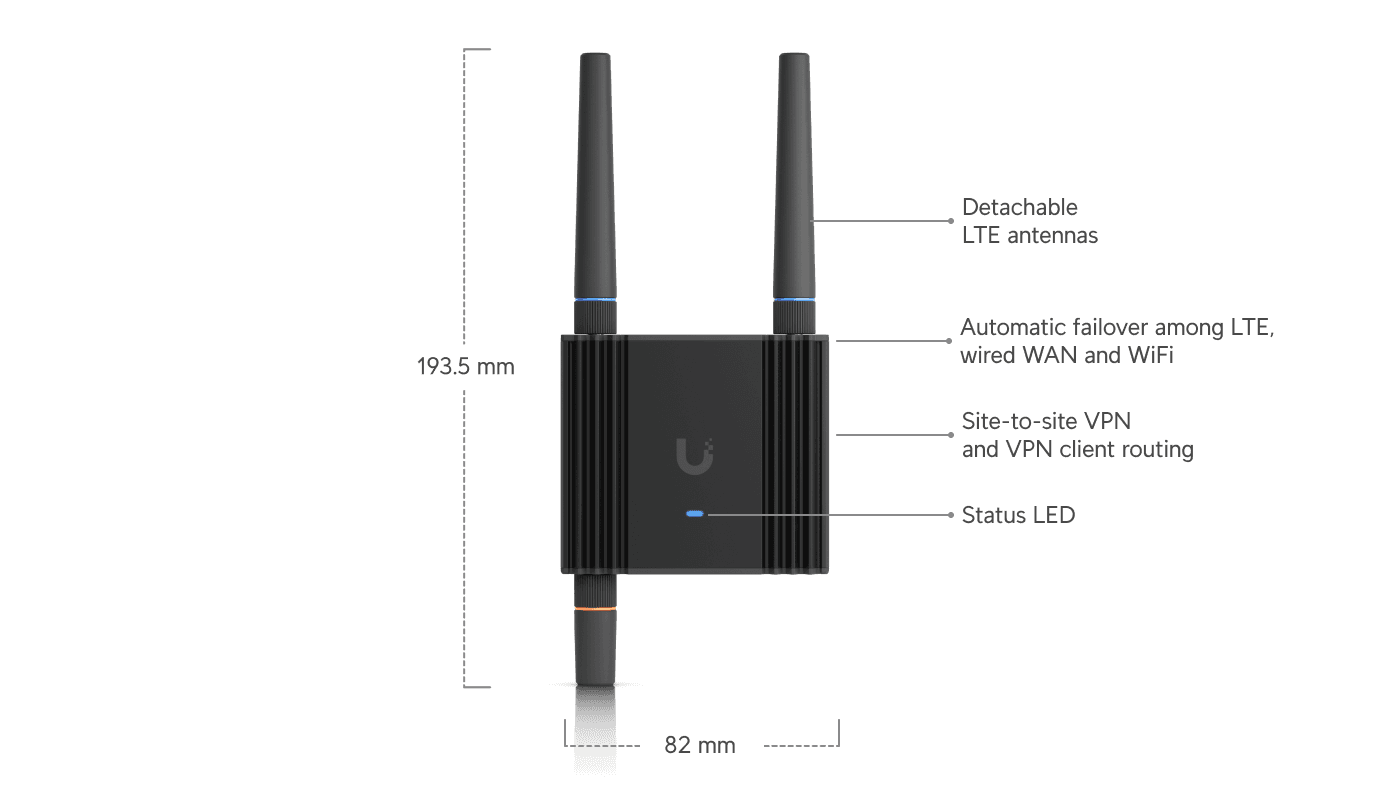 193.5 mm

Detachable LTE antennas

Automatic failover among LTE, wired WAN and WiFi

Site-to-site VPN and VPN client routing

Status LED

82 mm