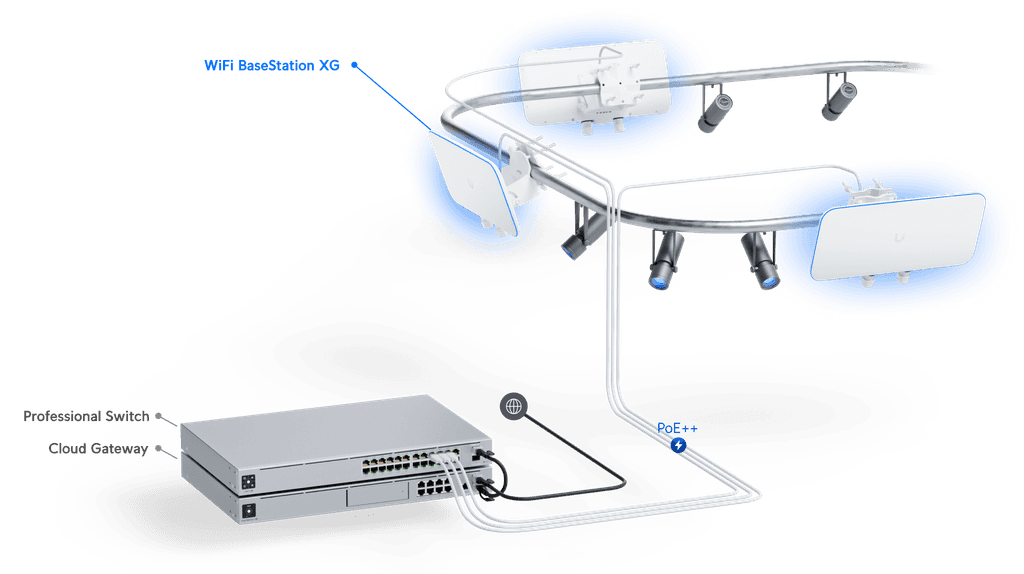 WiFi BaseStation XG

Professional Switch

Cloud Gateway

PoE++