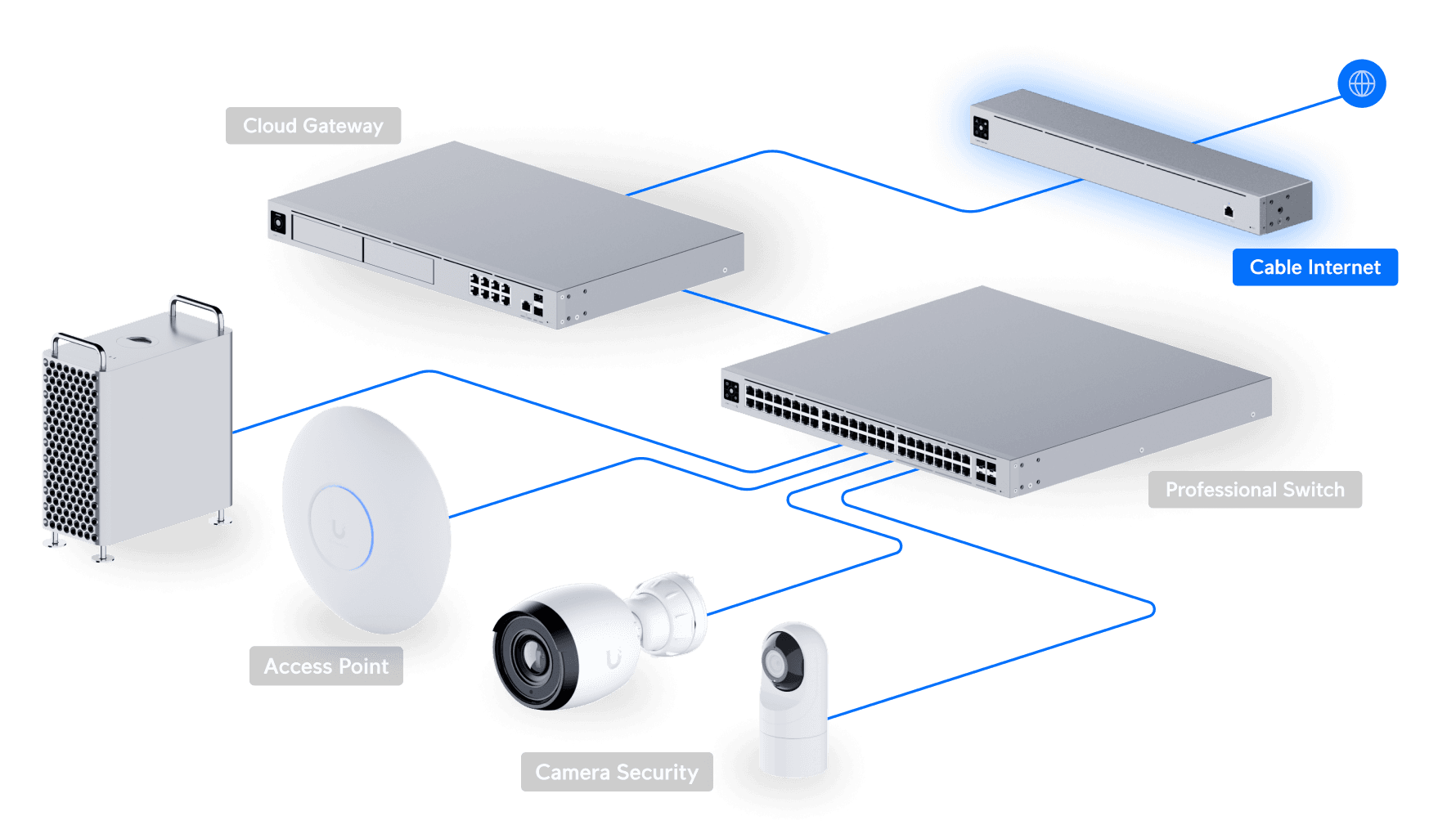 Cloud Gateway

Cable Internet

Professional Switch

Access Point

Camera Security