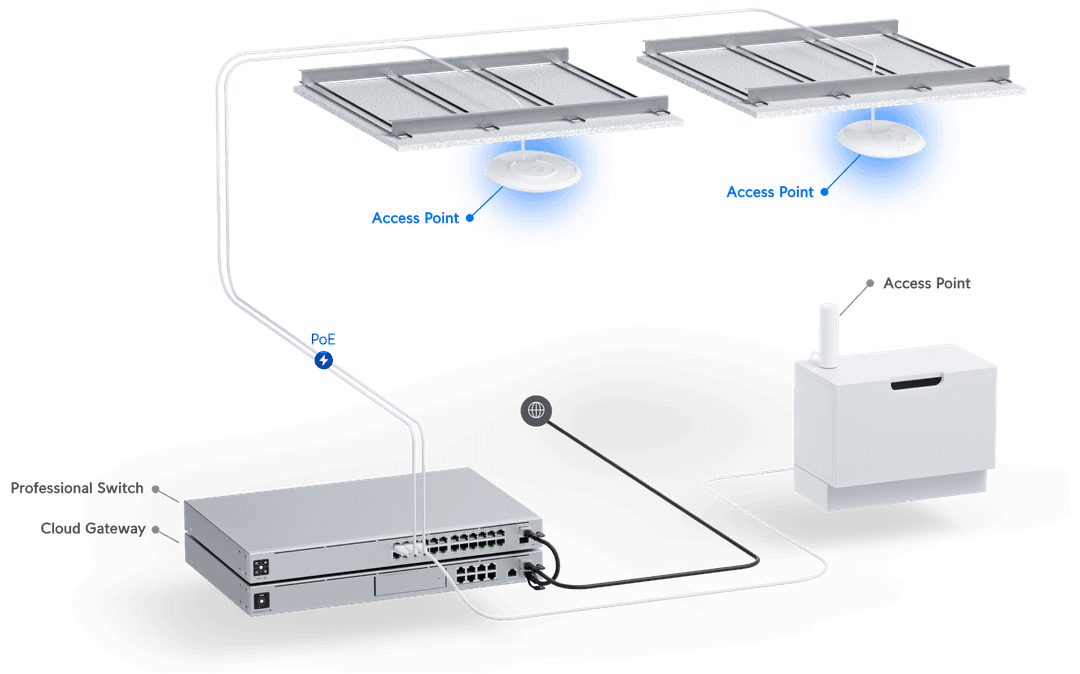 Access Point

Access Point

Access Point

PoE

Professional Switch

Cloud Gateway