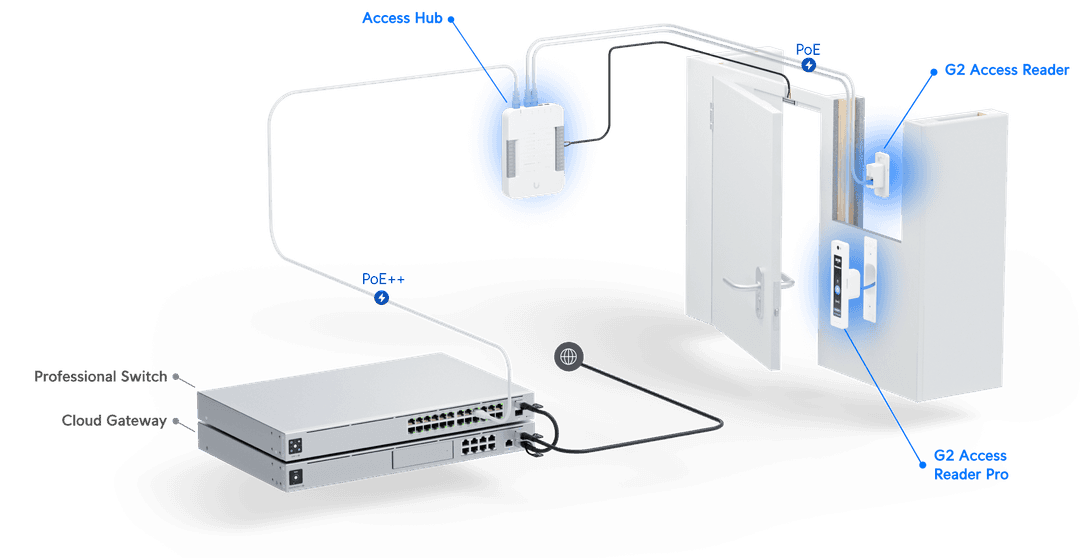 Access Hub

PoE

G2 Access Reader

PoE++

Professional Switch

Cloud Gateway

G2 Access Reader Pro