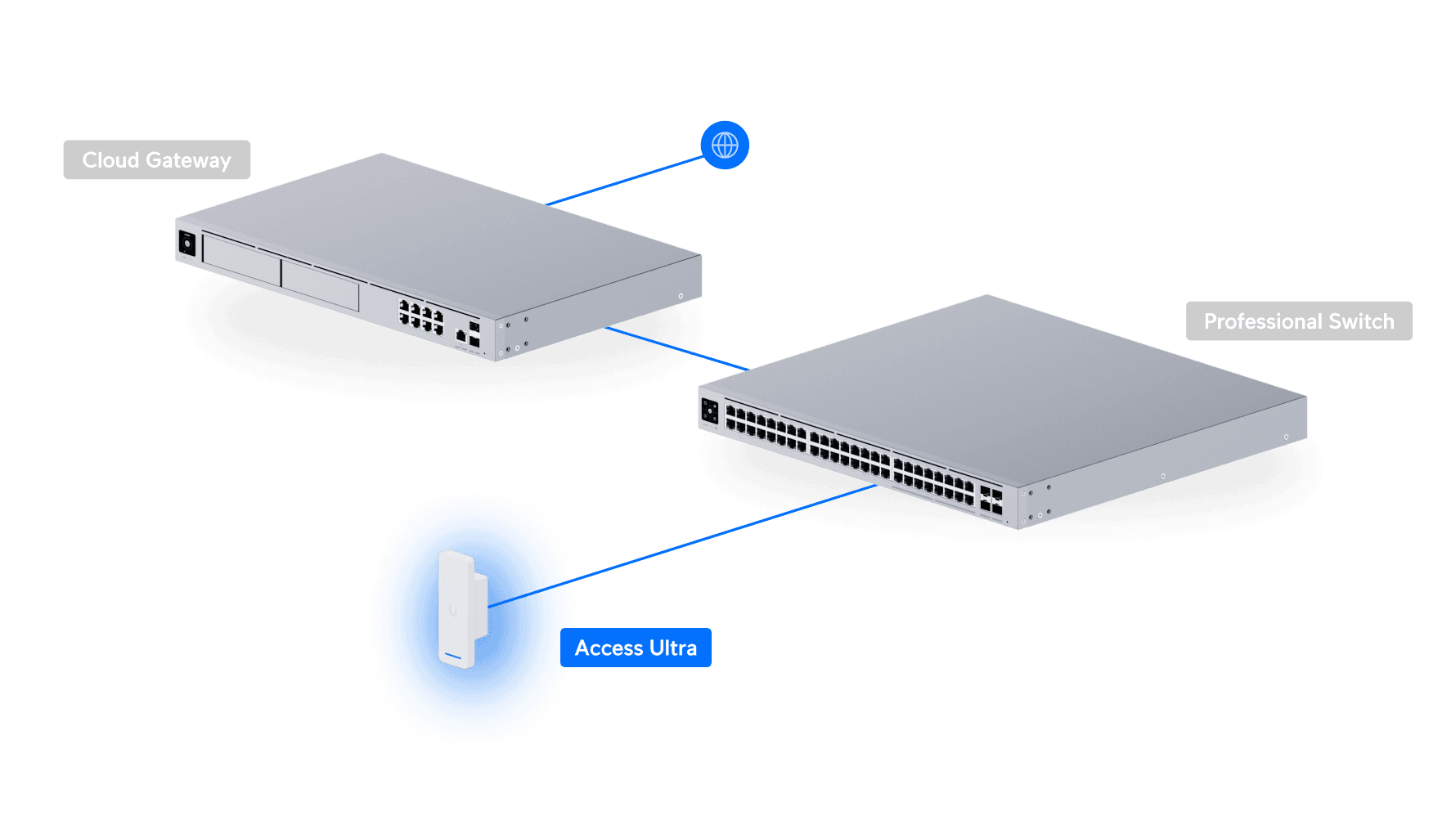 Cloud Gateway

Professional Switch

Access Ultra