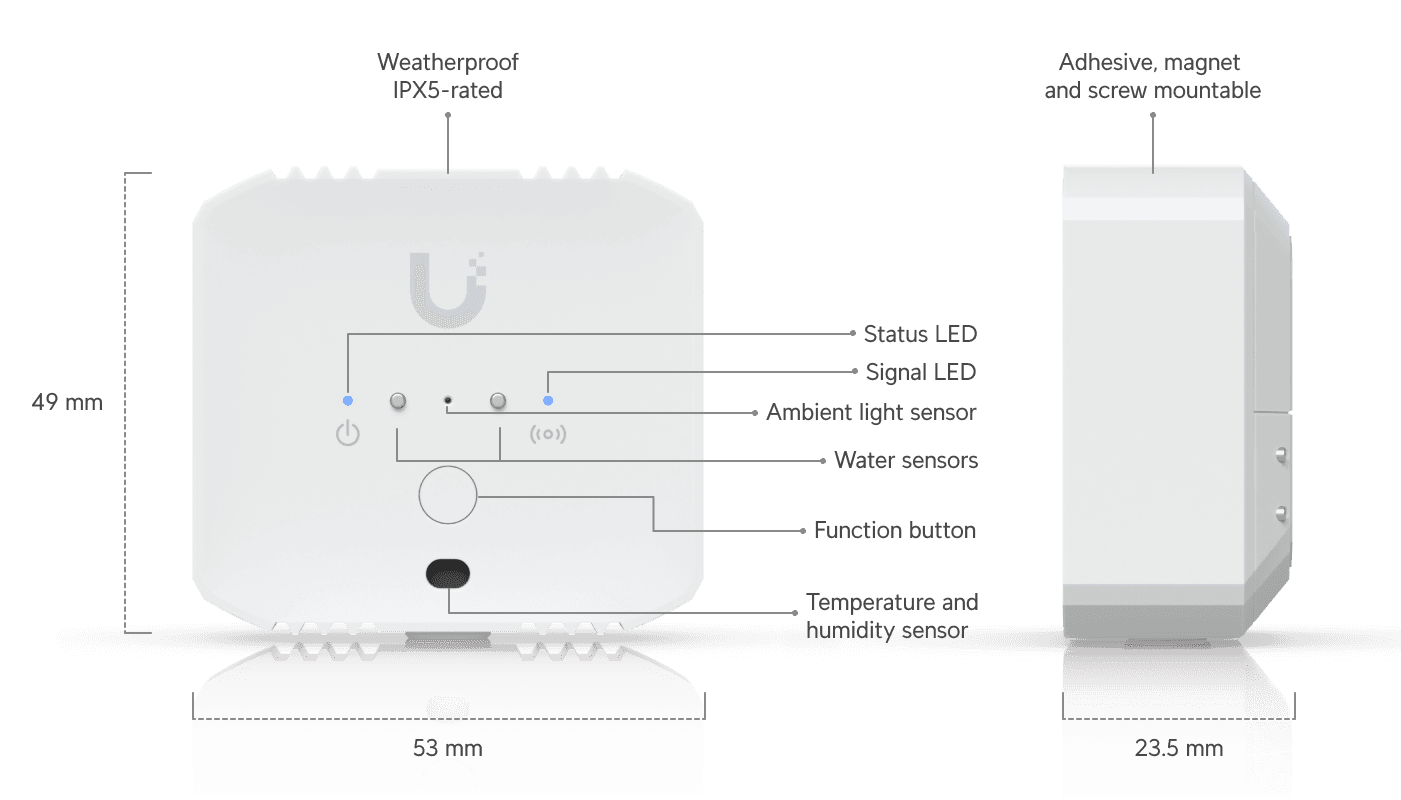 Weatherproof
IPX5-rated

Adhesive, magnet
and screw mountable

49 mm

Status LED

Signal LED

Ambient light sensor

Water sensors

Function button

Temperature and
humidity sensor

53 mm

23.5 mm