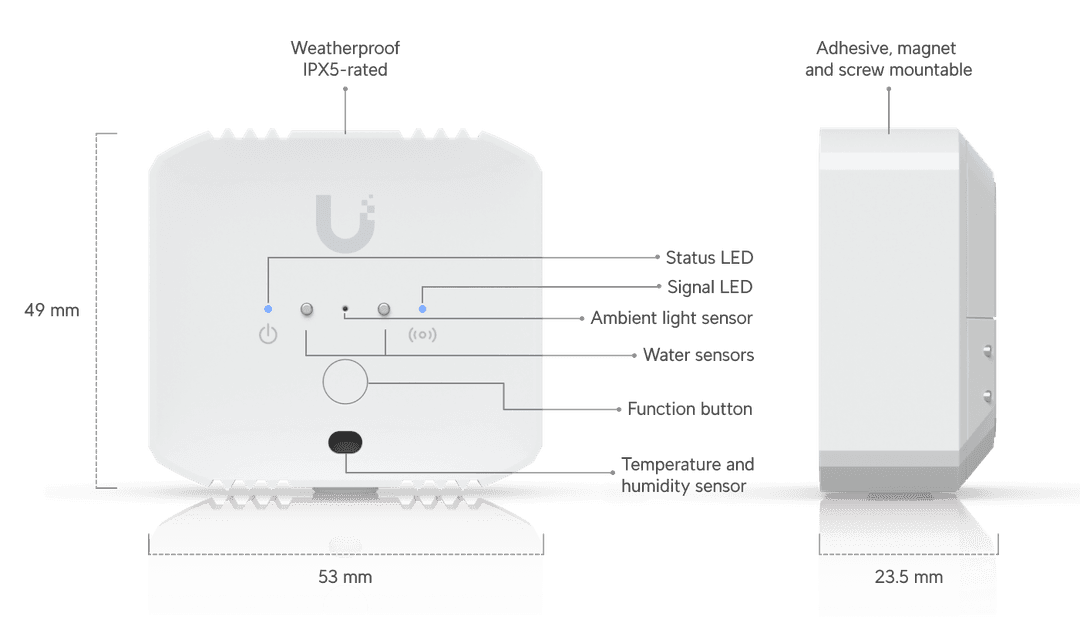 Weatherproof IPX5-rated

Adhesive, magnet and screw mountable

49 mm

Status LED

Signal LED

Ambient light sensor

Water sensors

Function button

Temperature and humidity sensor

53 mm

23.5 mm