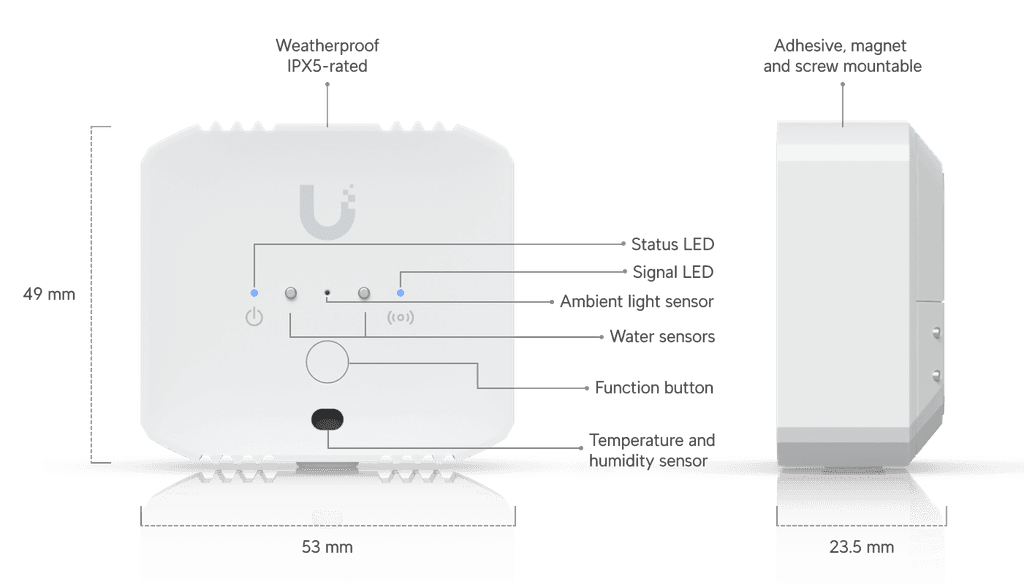 Weatherproof
IPX5-rated

Adhesive, magnet
and screw mountable

49 mm

Status LED

Signal LED

Ambient light sensor

Water sensors

Function button

Temperature and
humidity sensor

53 mm

23.5 mm