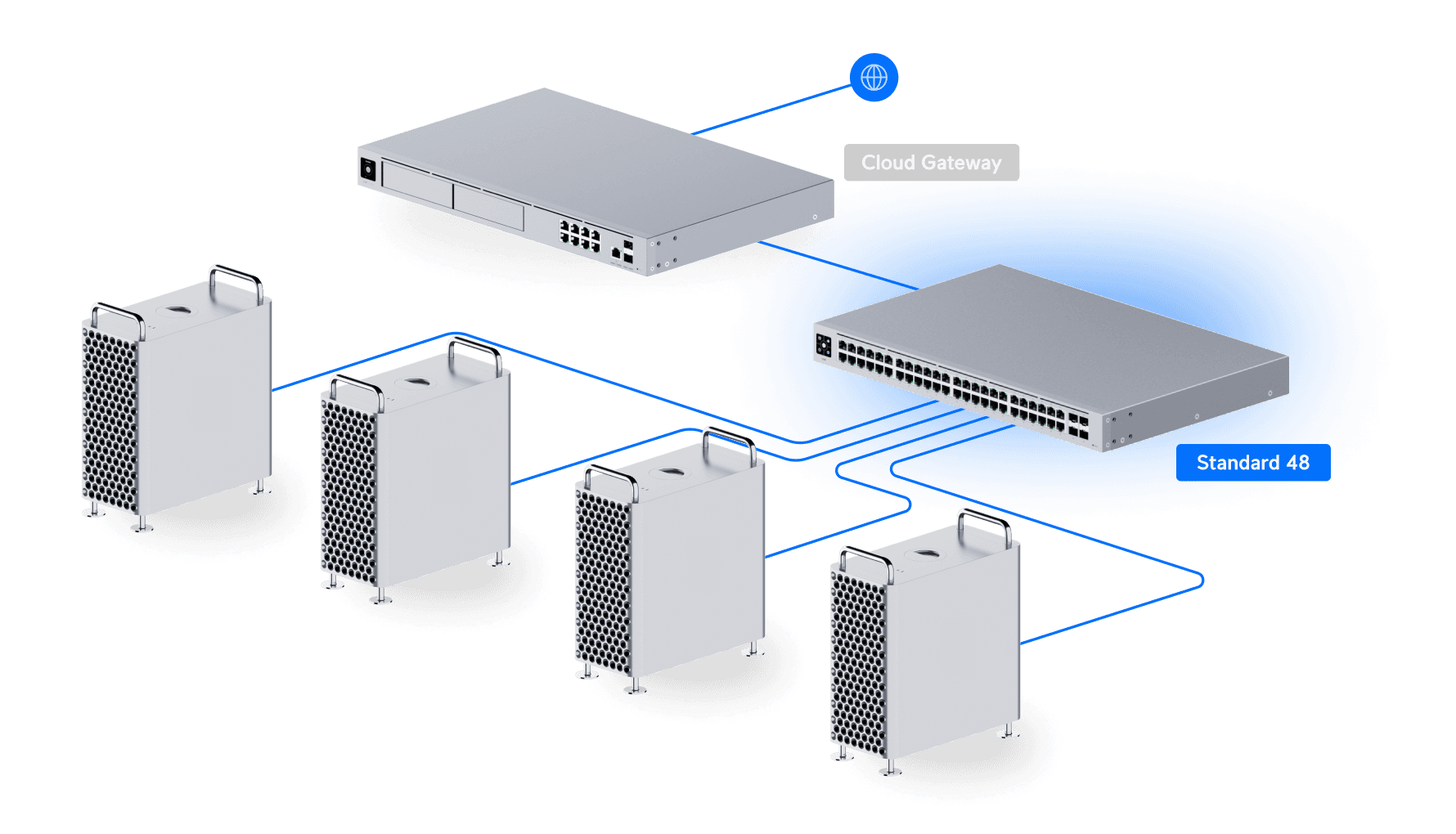 Cloud Gateway

Standard 48