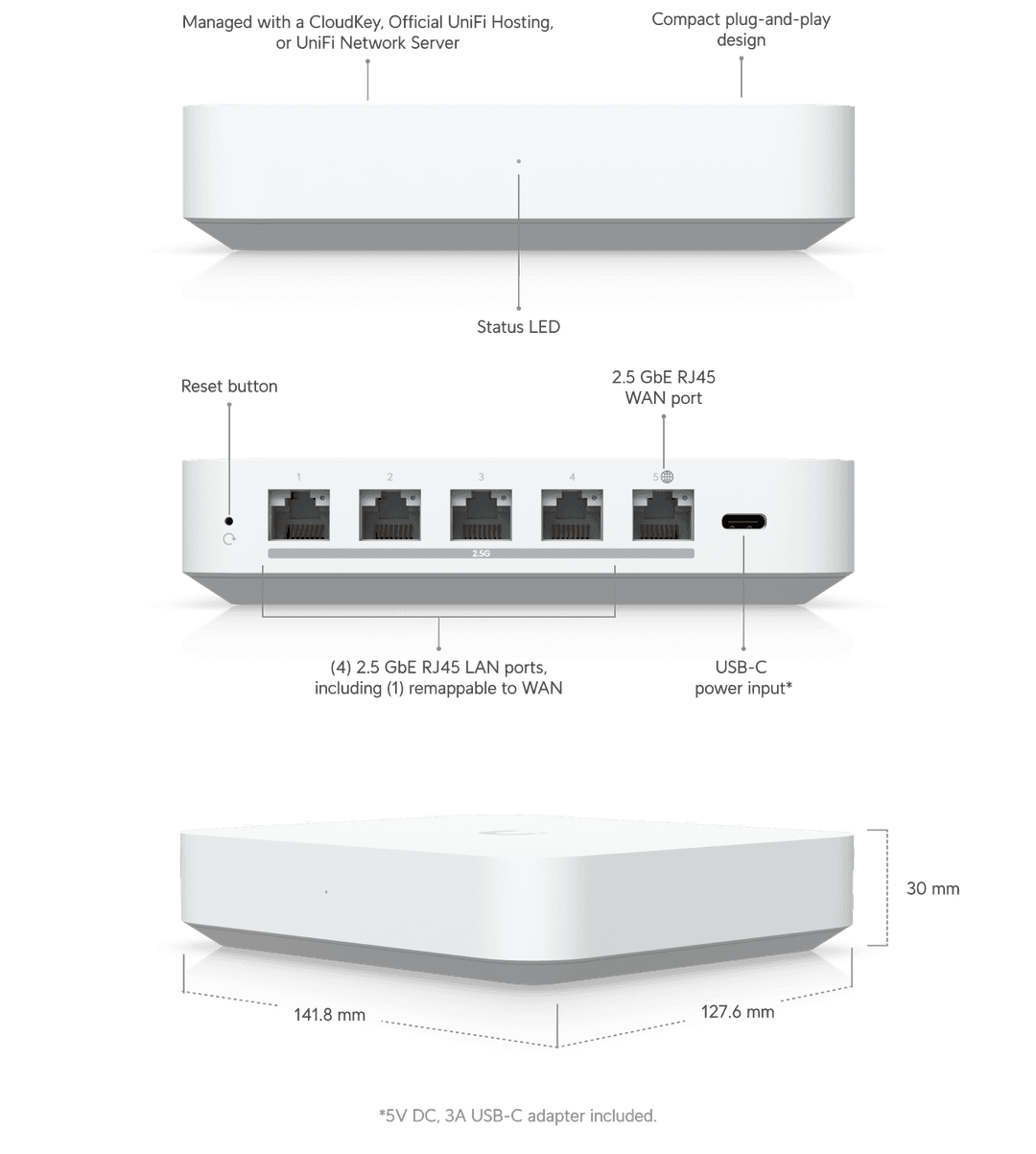 Managed with a CloudKey, Official UniFi Hosting, or UniFi Network Server

Compact plug-and-play design

Status LED

Reset button

2.5 GbE RJ45 WAN port

1

2

3

4

5

2.5G

(4) 2.5 GbE RJ45 LAN ports, including (1) remappable to WAN

USB-C power input*

30 mm

141.8 mm

127.6 mm

*5V DC, 3A USB-C adapter included.