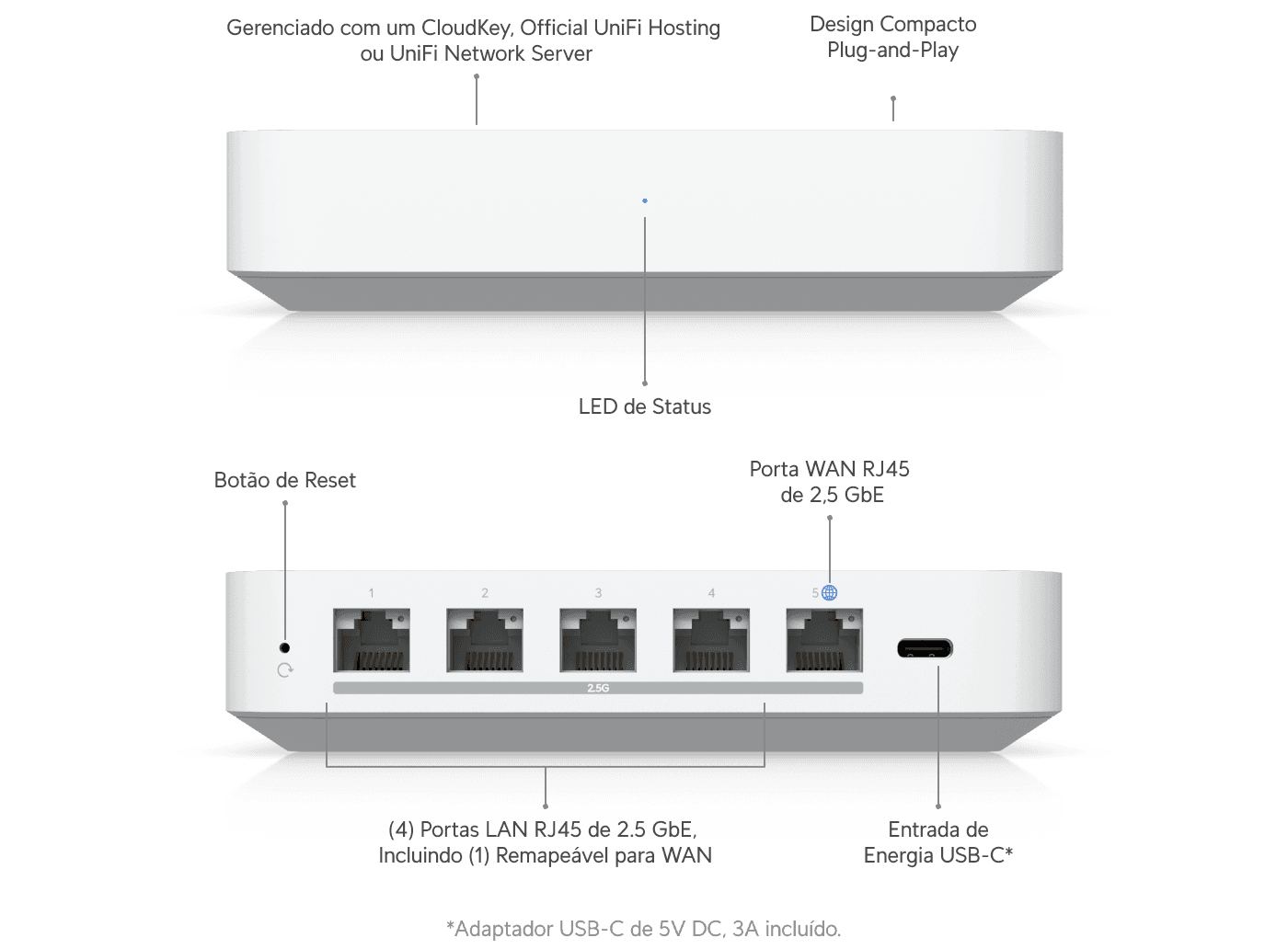 Gerenciado com um CloudKey, Official UniFi Hosting ou UniFi Network Server

Design Compacto Plug-and-Play

LED de Status

Botão de Reset

Porta WAN RJ45 de 2,5 GbE

1

2

3

4

5

2.5G

(4) Portas LAN RJ45 de 2.5 GbE, Incluindo (1) Remapeável para WAN

Entrada de Energia USB-C*

*Adaptador USB-C de 5V DC, 3A incluído.