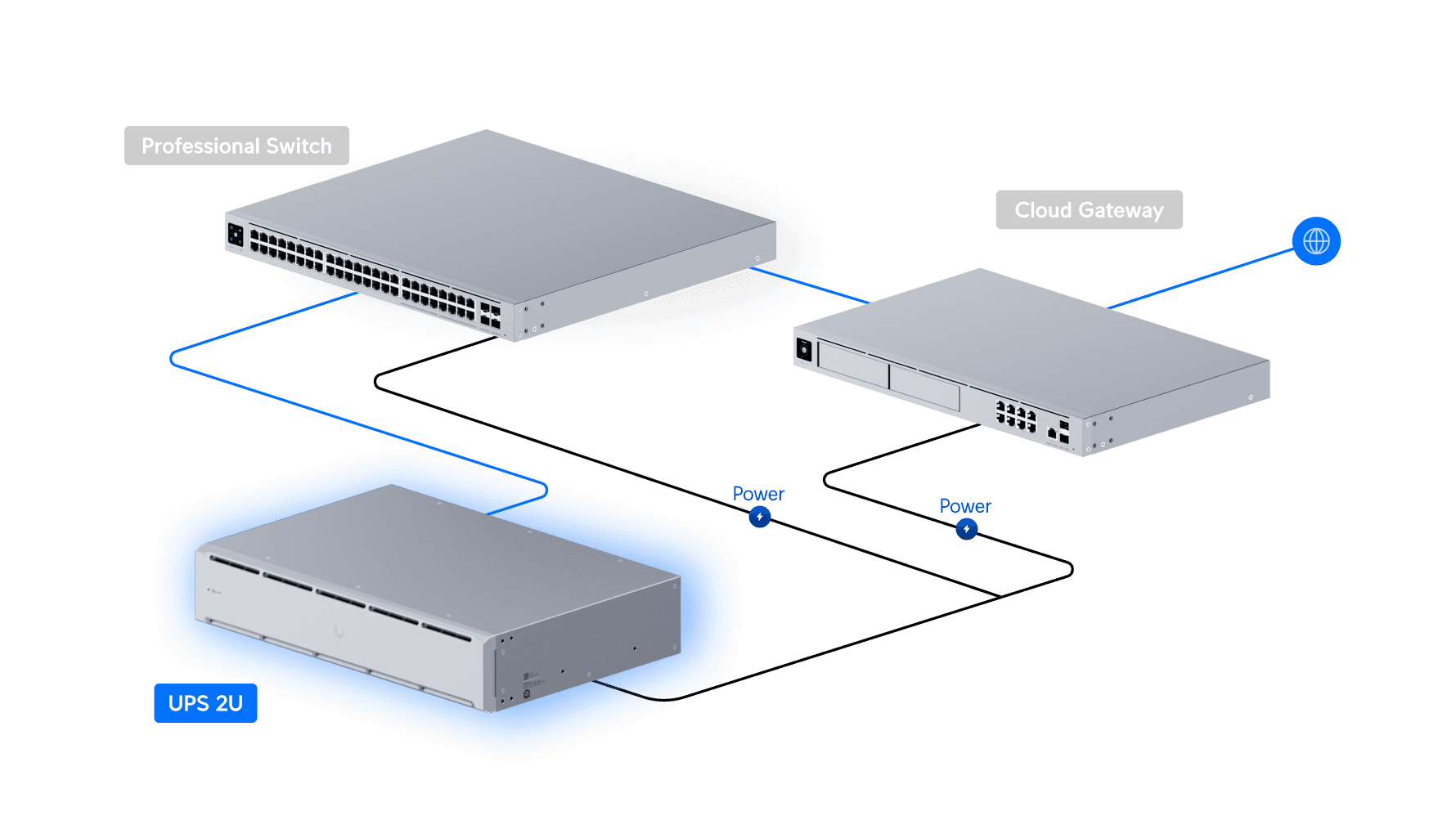 Professional Switch

Cloud Gateway

Power

Power

UPS 2U