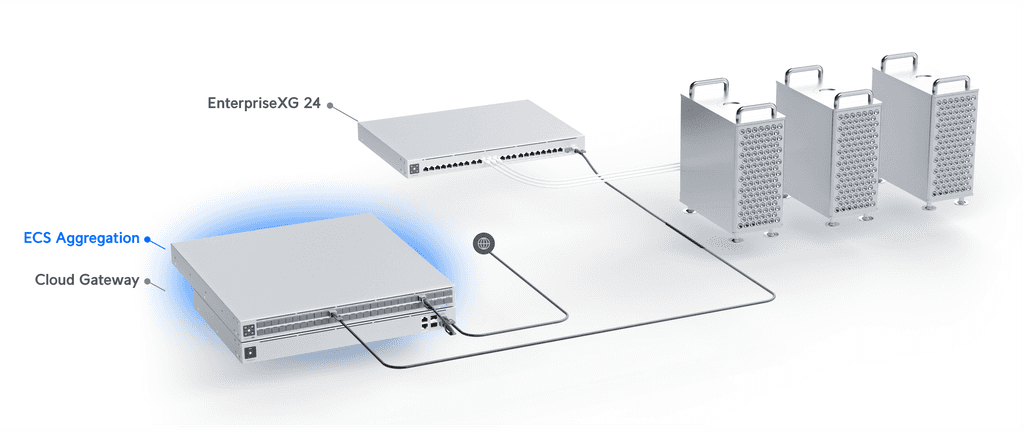 EnterpriseXG 24

ECS Aggregation

Cloud Gateway