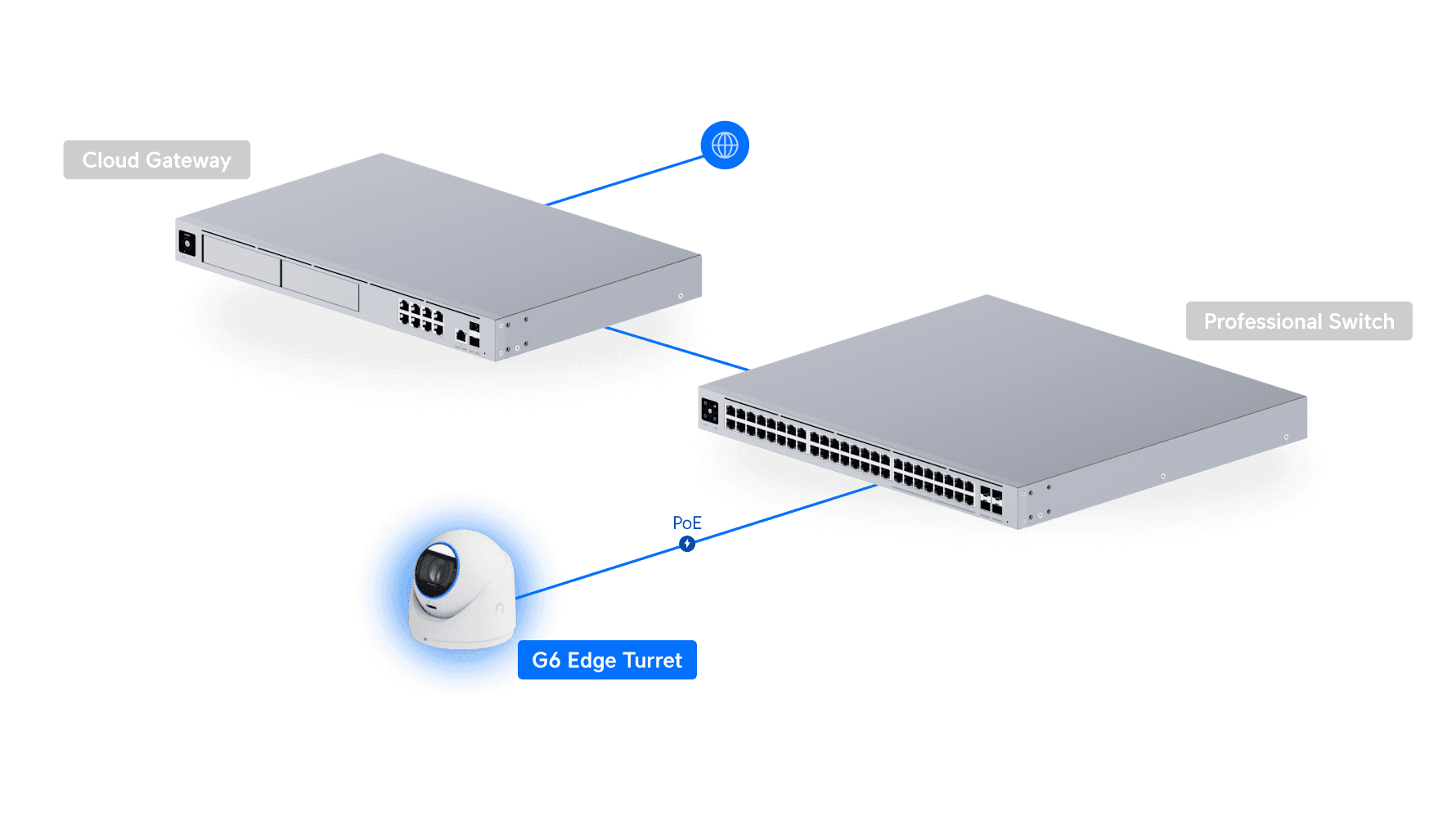 Cloud Gateway

Professional Switch

PoE

G6 Edge Turret