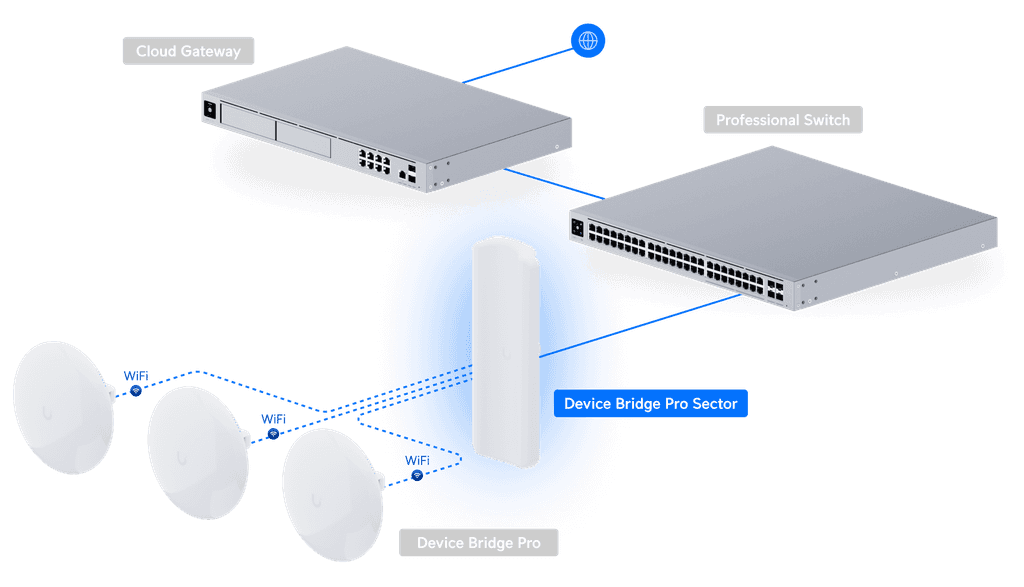 Cloud Gateway

Professional Switch

WiFi

WiFi

WiFi

Device Bridge Pro Sector

Device Bridge Pro