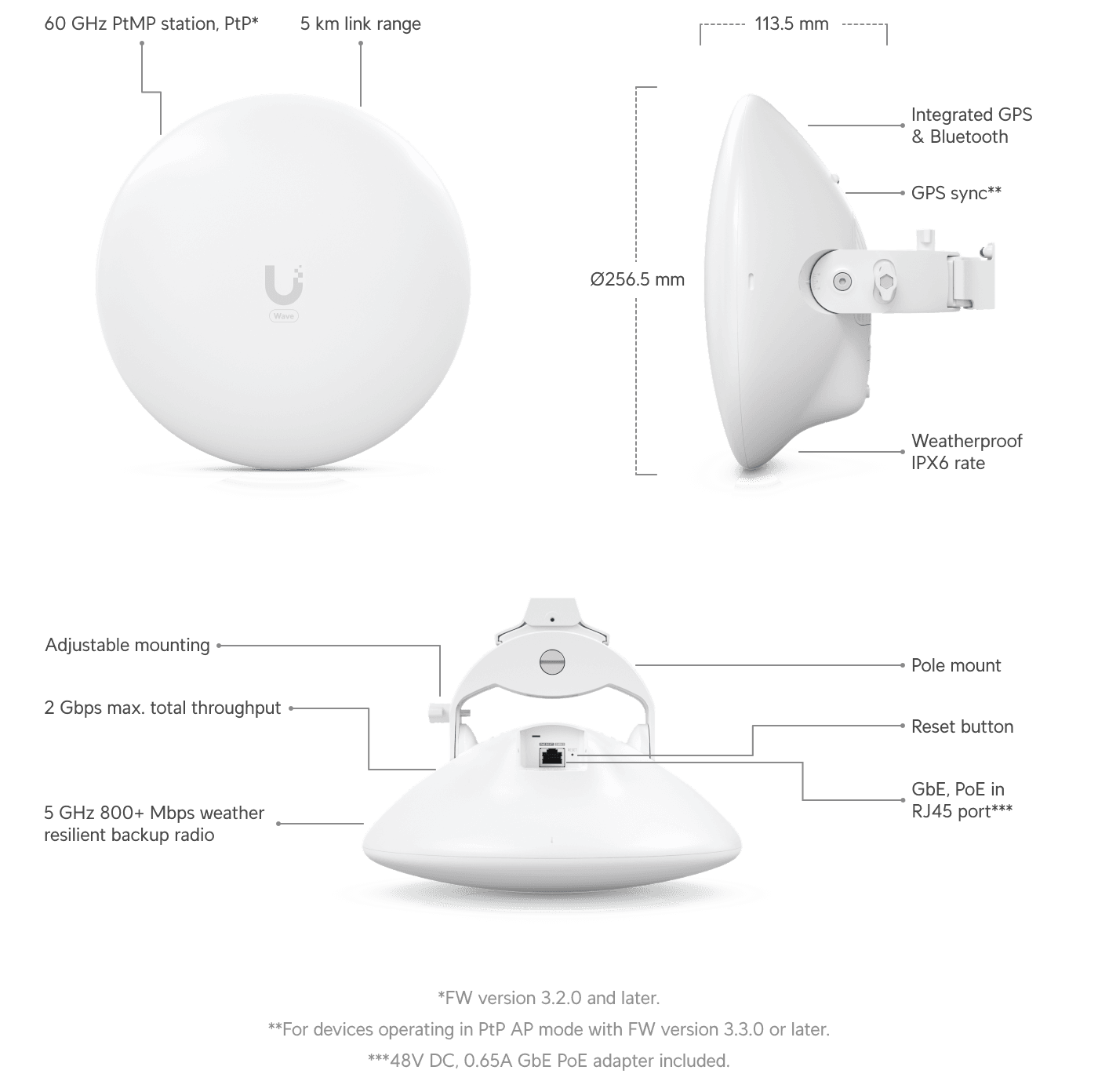 60 GHz PtMP station, PtP*

5 km link range

Wave

113.5 mm

Ø256.5 mm

Integrated GPS & Bluetooth

GPS sync**

Weatherproof IPX6 rate

Adjustable mounting

2 Gbps max. total throughput

5 GHz 800+ Mbps weather resilient backup radio

Pole mount

Reset button

GbE, PoE in RJ45 port***

*FW version 3.2.0 and later.

**For devices operating in PtP AP mode with FW version 3.3.0 or later.

***48V DC, 0.65A GbE PoE adapter included.