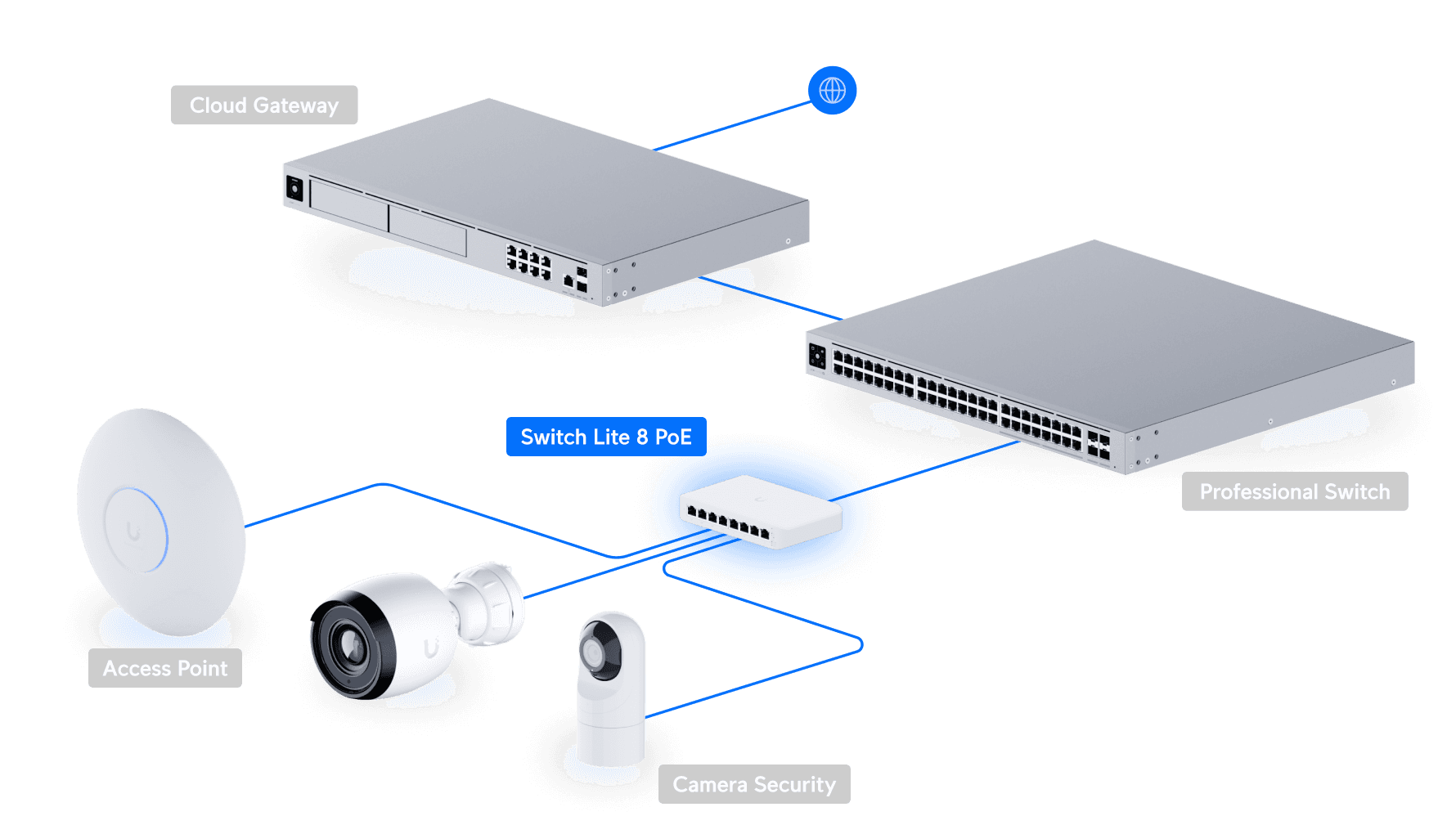 Cloud Gateway

Switch Lite 8 PoE

Professional Switch

Access Point

Camera Security