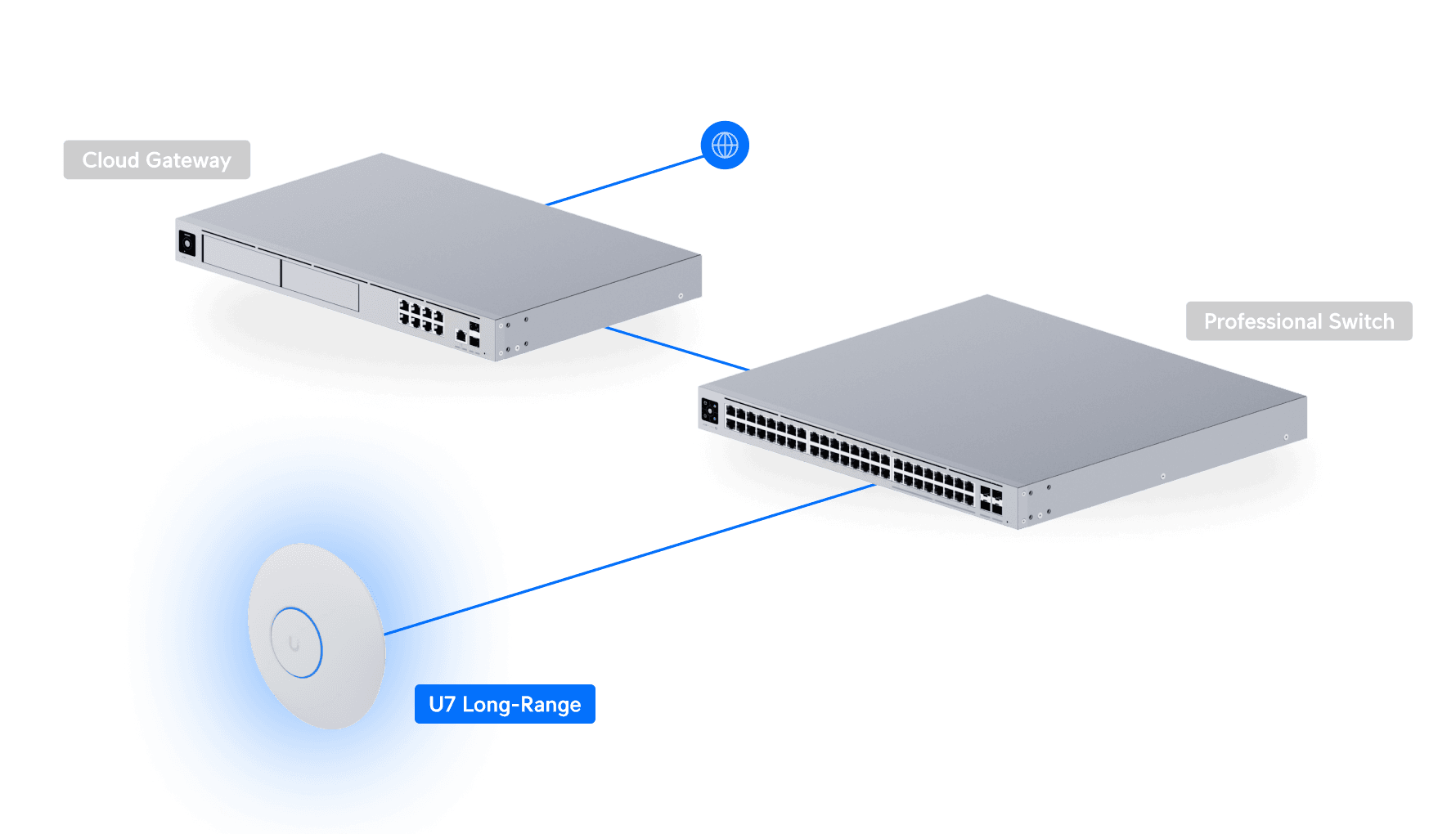 Cloud Gateway

Professional Switch

U7 Long-Range