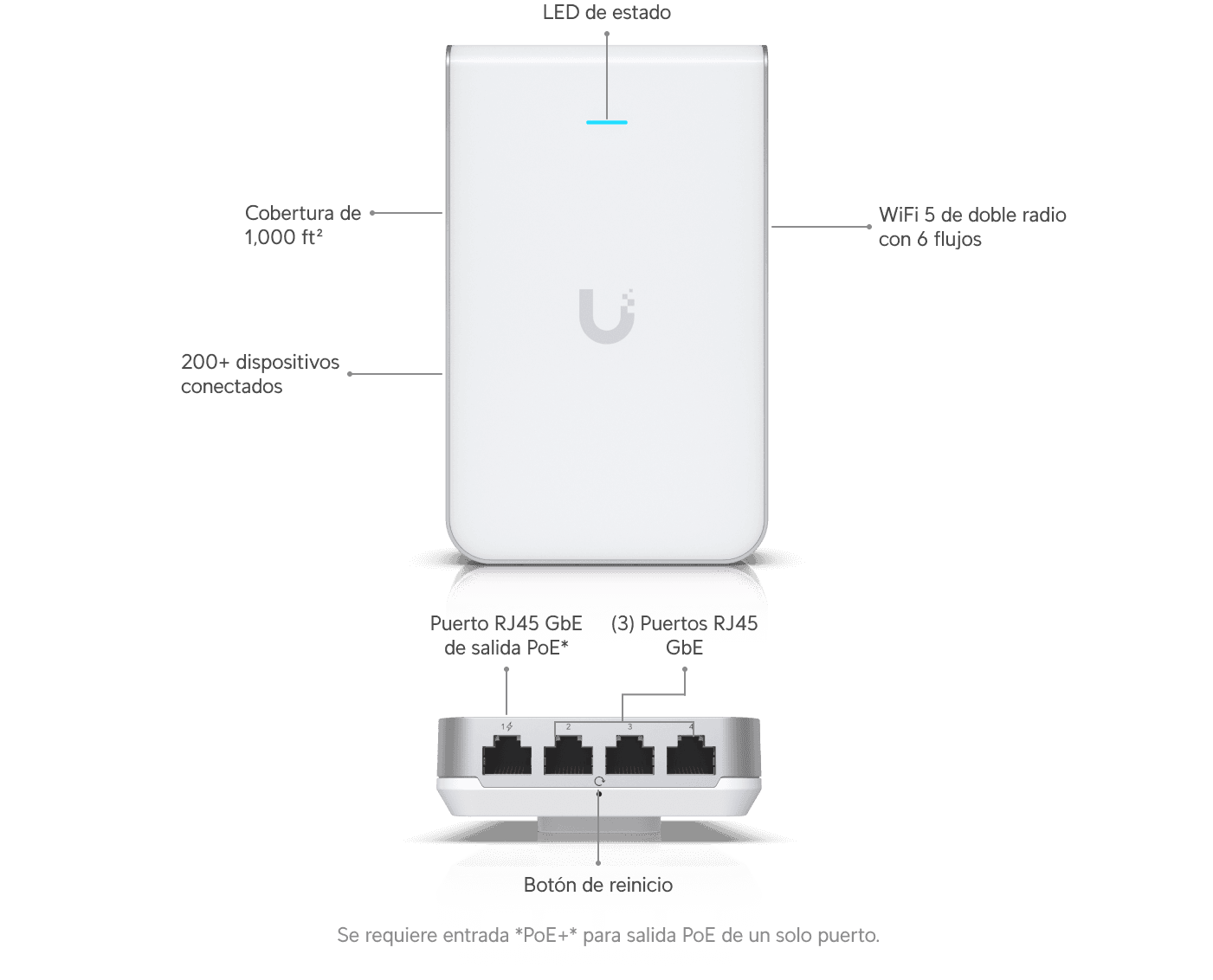 LED de estado

Cobertura de 1,000 ft²

WiFi 5 de doble radio con 6 flujos

200+ dispositivos conectados

Puerto RJ45 GbE de salida PoE*

(3) Puertos RJ45 GbE

1 2 3 4

Botón de reinicio

Se requiere entrada *PoE+* para salida PoE de un solo puerto.