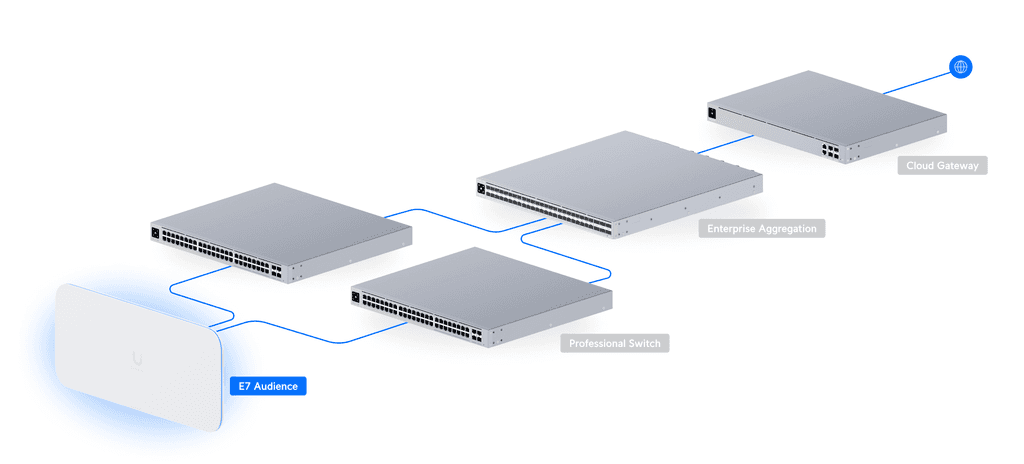 Cloud Gateway

Enterprise Aggregation

Professional Switch

E7 Audience