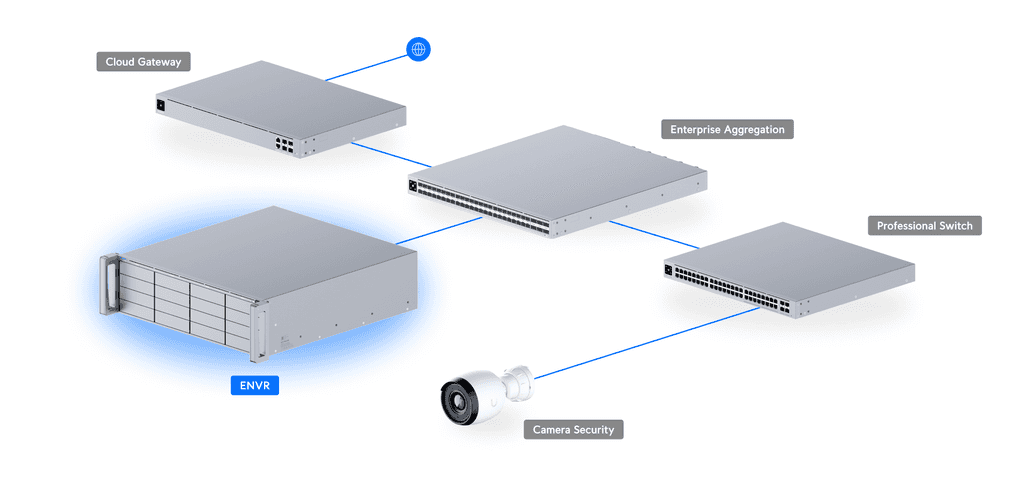 Cloud Gateway

Enterprise Aggregation

Professional Switch

ENVR

Camera Security