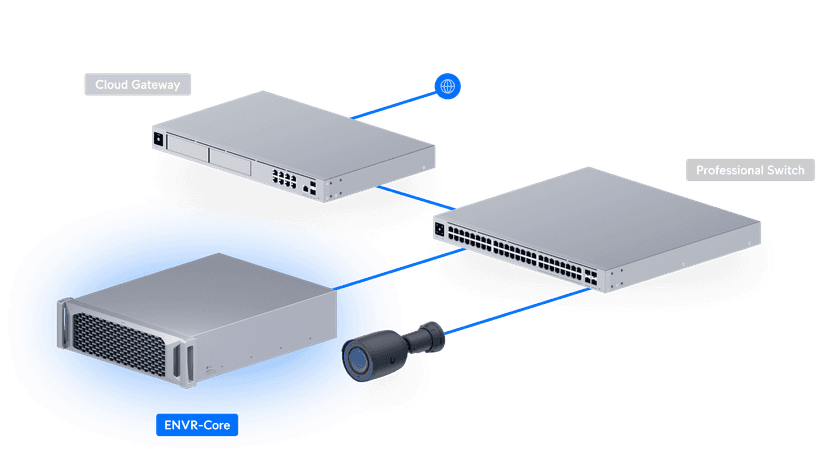 Cloud Gateway

Professional Switch

ENVR-Core