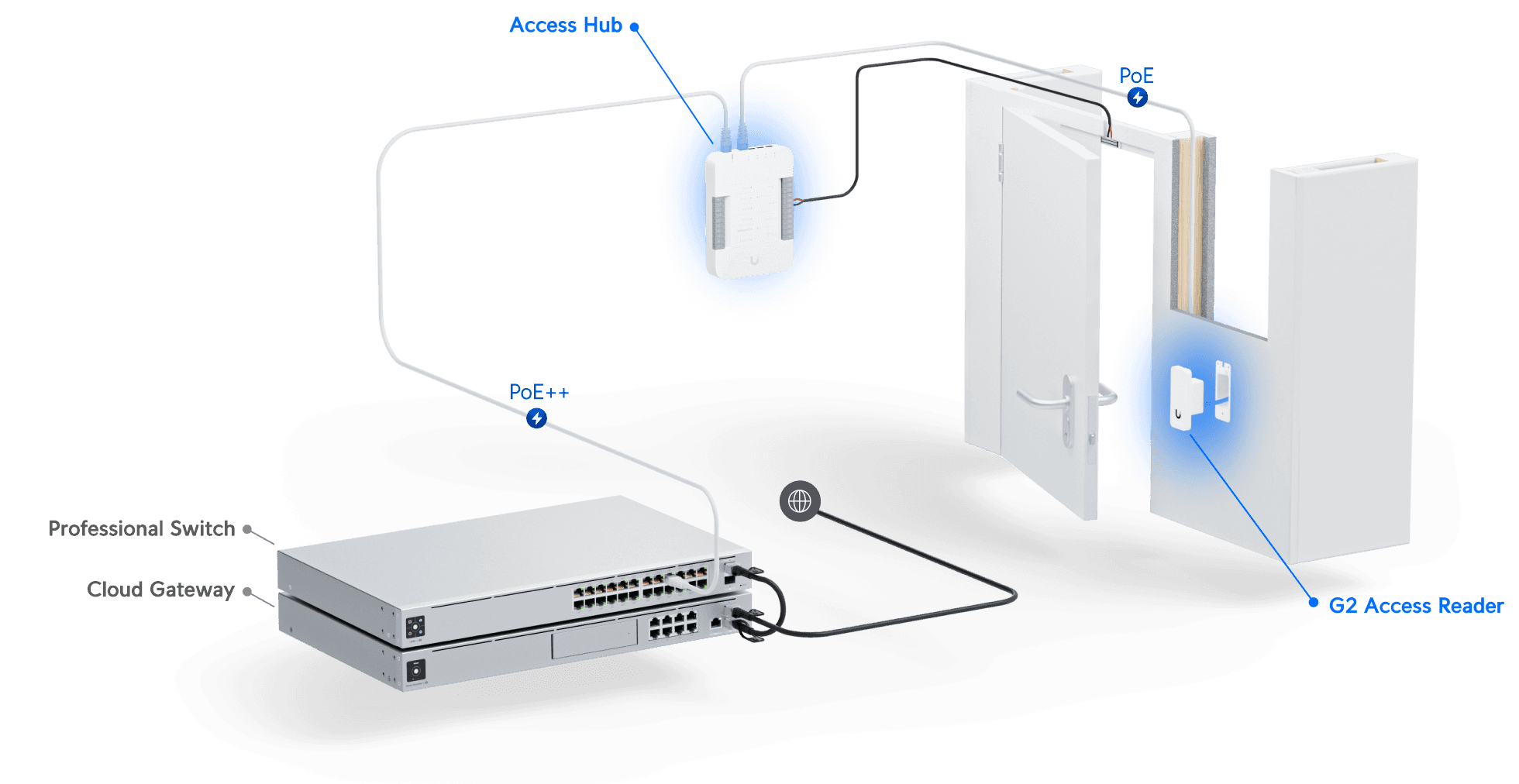 Access Hub

PoE

PoE++

Professional Switch

Cloud Gateway

G2 Access Reader