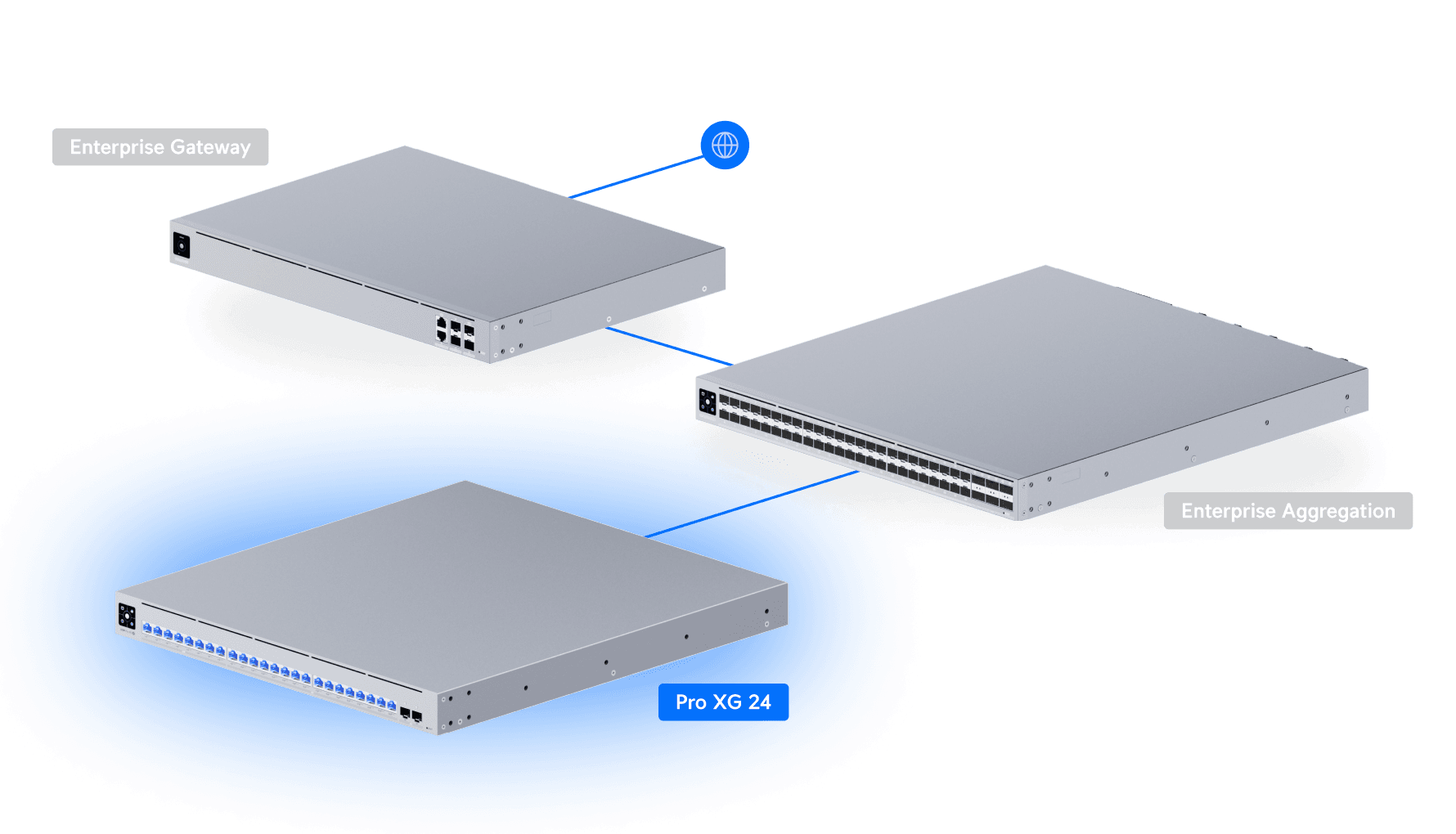 Enterprise Gateway

Enterprise Aggregation

Pro XG 24