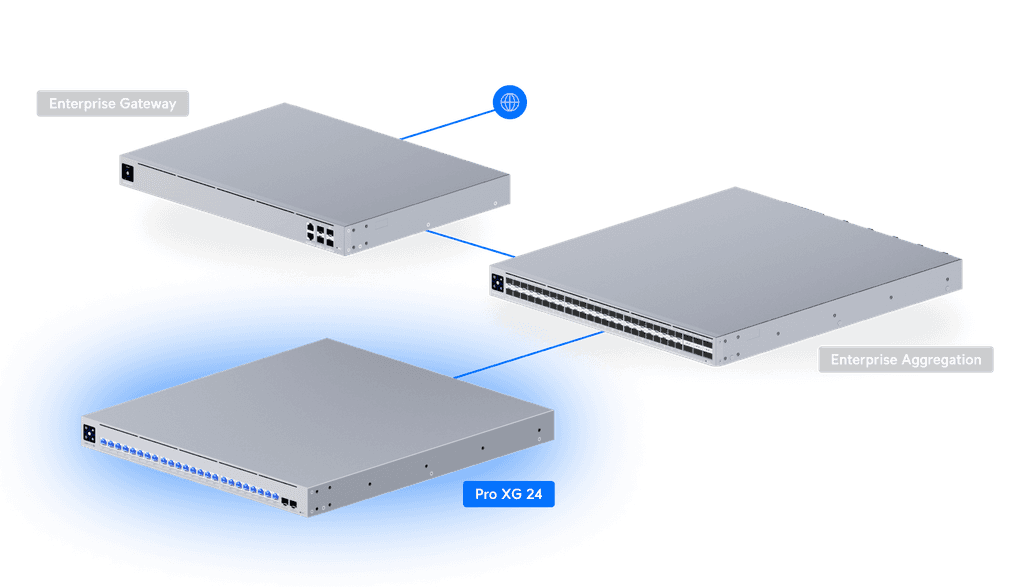 Enterprise Gateway

Enterprise Aggregation

Pro XG 24