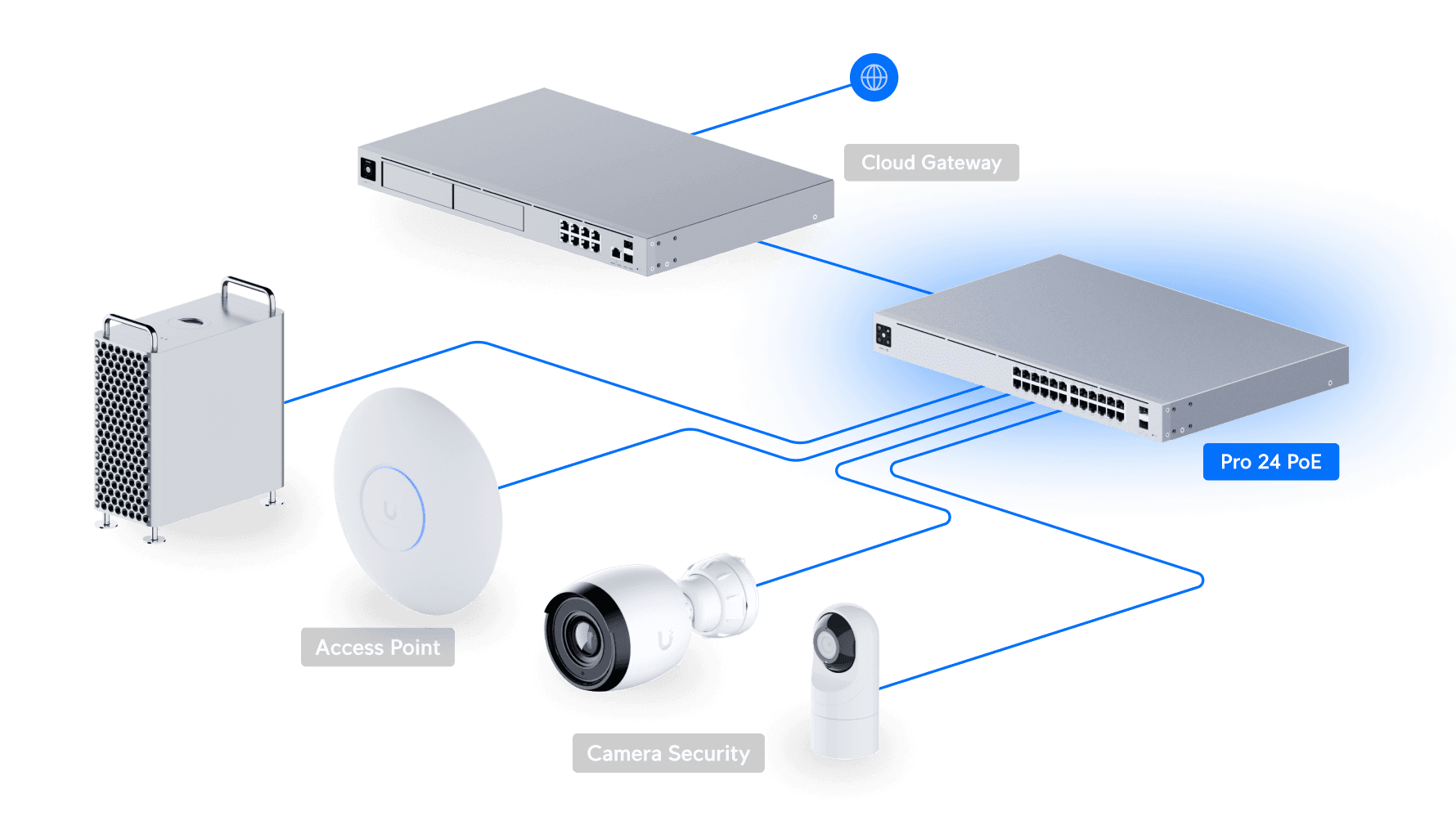 Cloud Gateway

Pro 24 PoE

Access Point

Camera Security