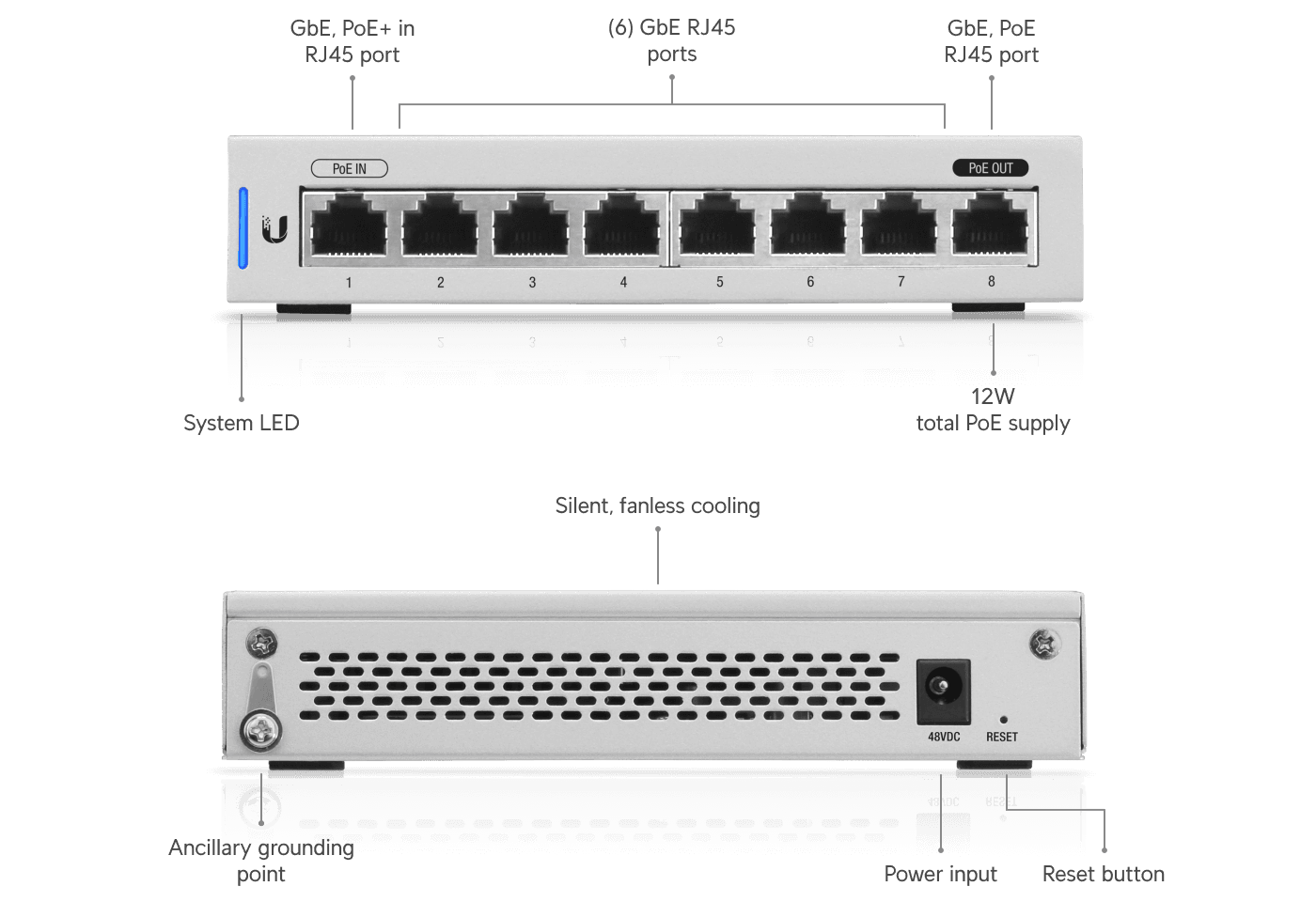 GbE, PoE+ in RJ45 port

(6) GbE RJ45 ports

GbE, PoE RJ45 port

PoE IN

PoE OUT

1 2 3 4 5 6 7 8

System LED

12W total PoE supply

Silent, fanless cooling

48VDC

RESET

Ancillary grounding point

Power input

Reset button