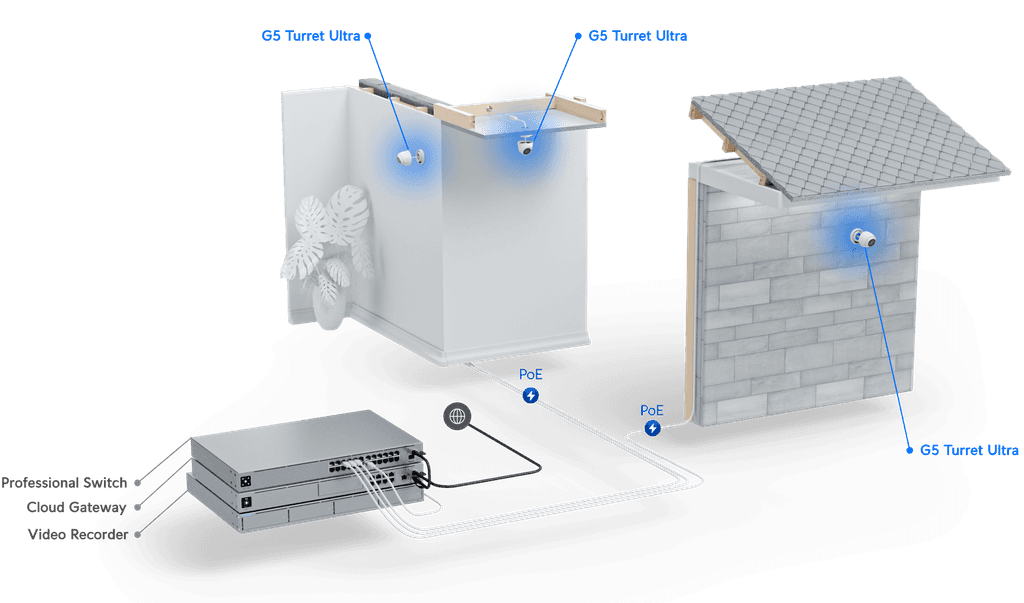 G5 Turret Ultra

G5 Turret Ultra

PoE

PoE

G5 Turret Ultra

Professional Switch

Cloud Gateway

Video Recorder