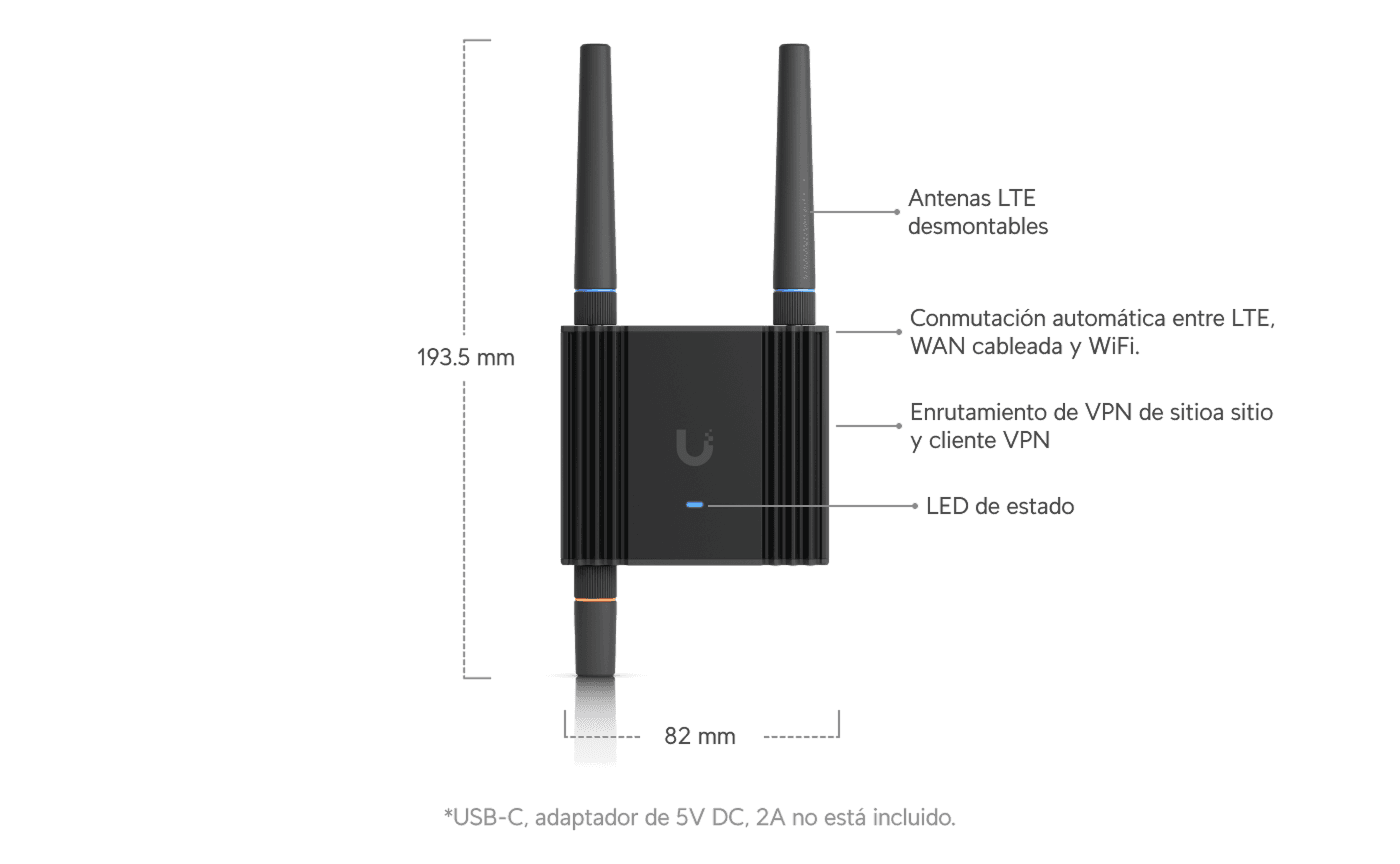 193.5 mm

Antenas LTE desmontables

Conmutación automática entre LTE, WAN cableada y WiFi.

Enrutamiento de VPN de sitioa sitio y cliente VPN

LED de estado

82 mm

*USB-C, adaptador de 5V DC, 2A no está incluido.