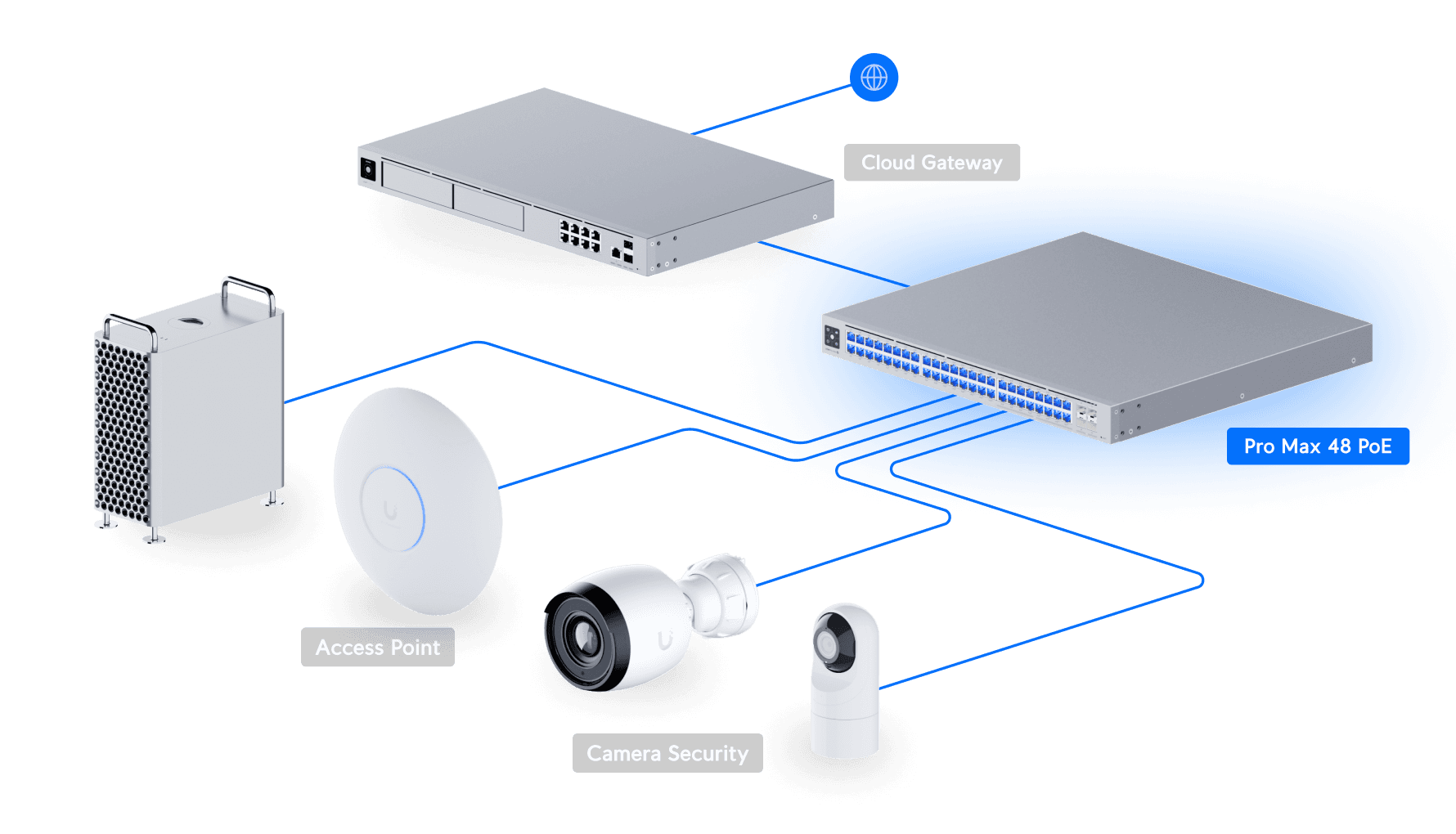 Cloud Gateway

Pro Max 48 PoE

Access Point

Camera Security