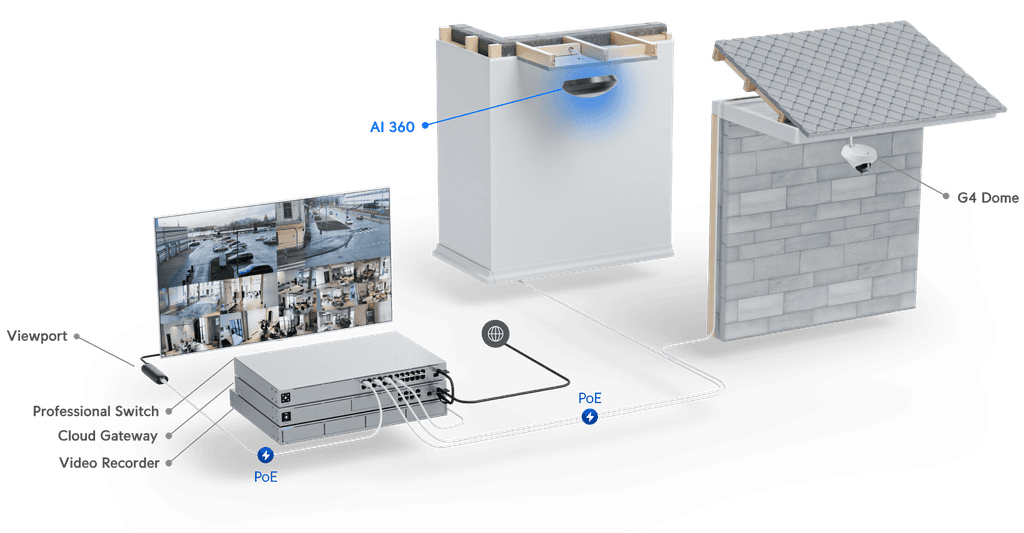 AI 360

G4 Dome

Viewport

Professional Switch

Cloud Gateway

Video Recorder

PoE

PoE