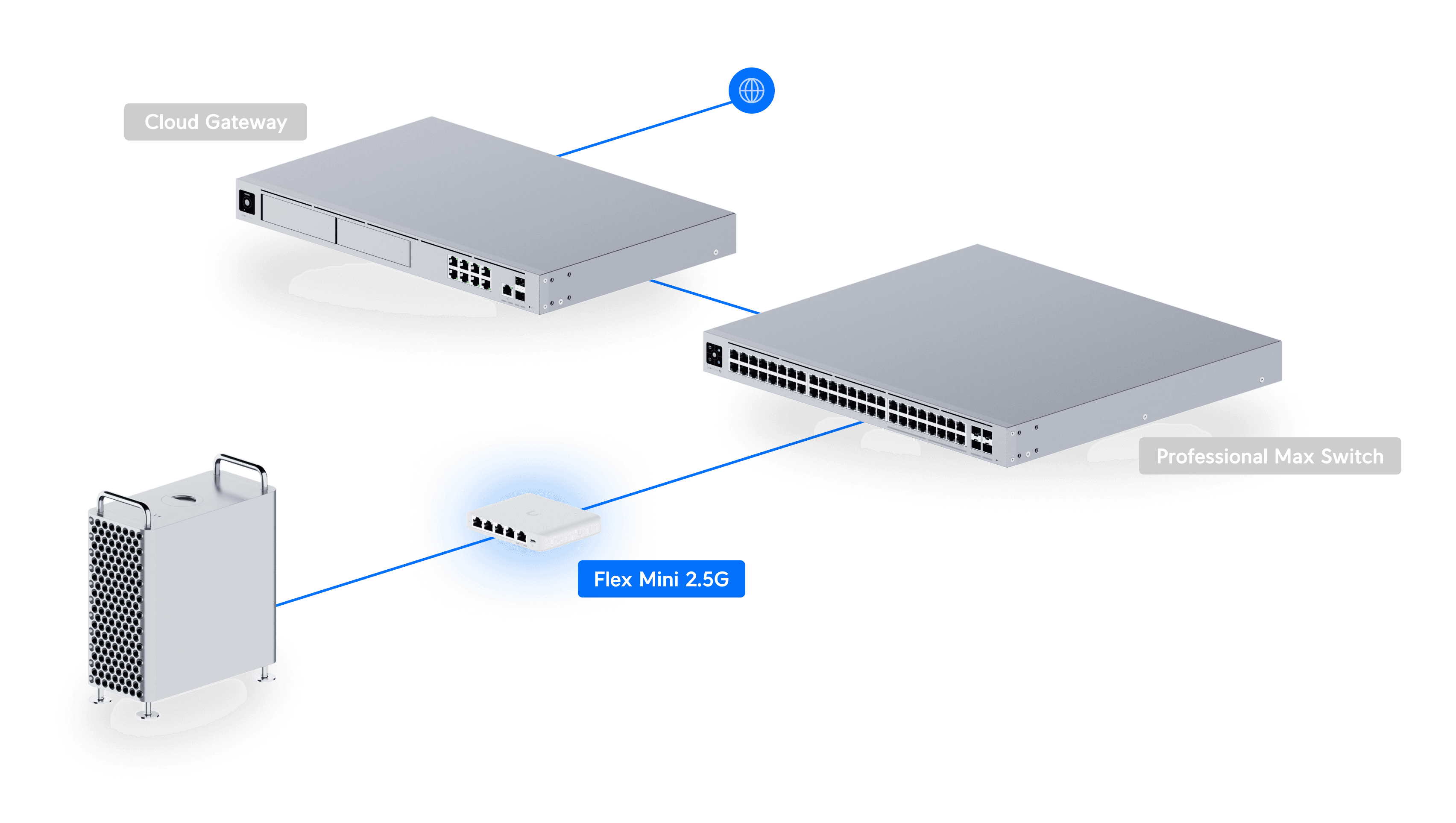 Cloud Gateway

Professional Max Switch

Flex Mini 2.5G